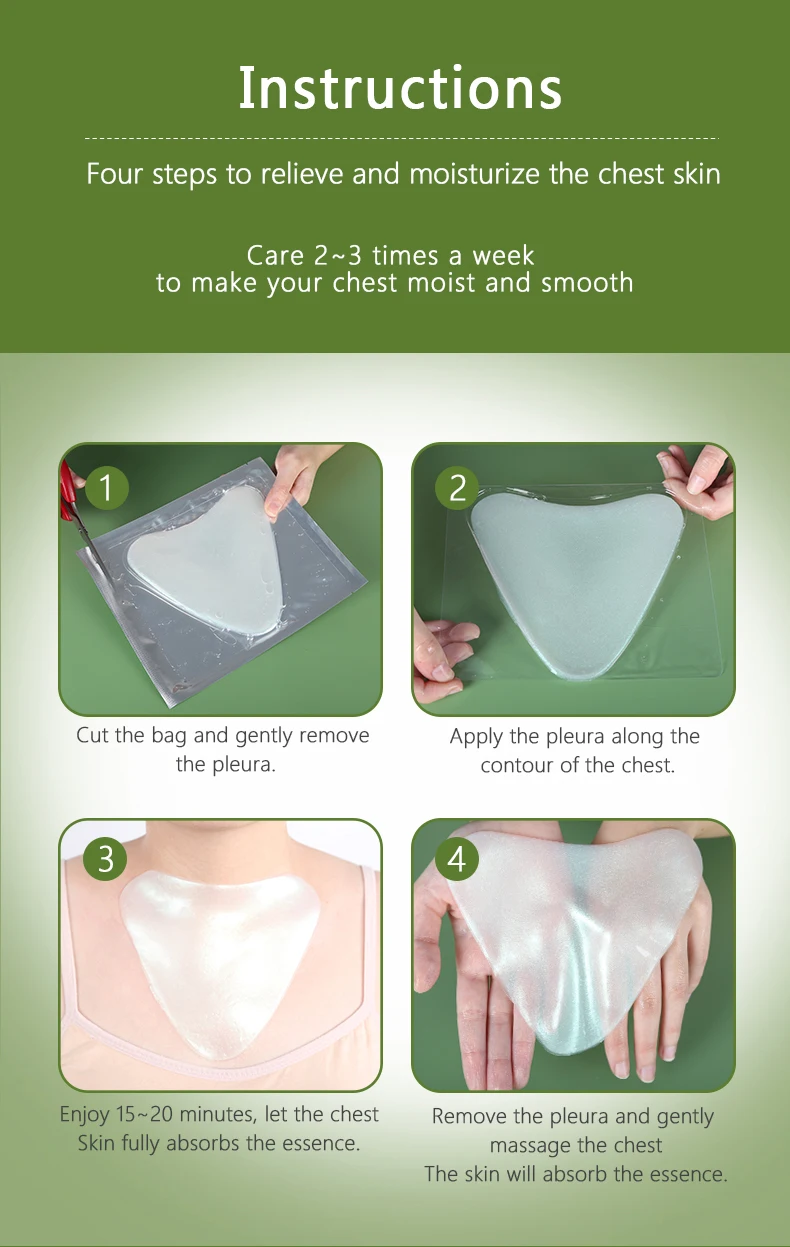 Instructions

Four steps to relieve and moisturize the chest skin

Care 2~3 times a week
to make your chest moist and smooth

1

Cut the bag and gently remove the pleura.

2

Apply the pleura along the contour of the chest.

3

Enjoy 15~20 minutes, let the chest Skin fully absorbs the essence.

4

Remove the pleura and gently massage the chest
The skin will absorb the essence.