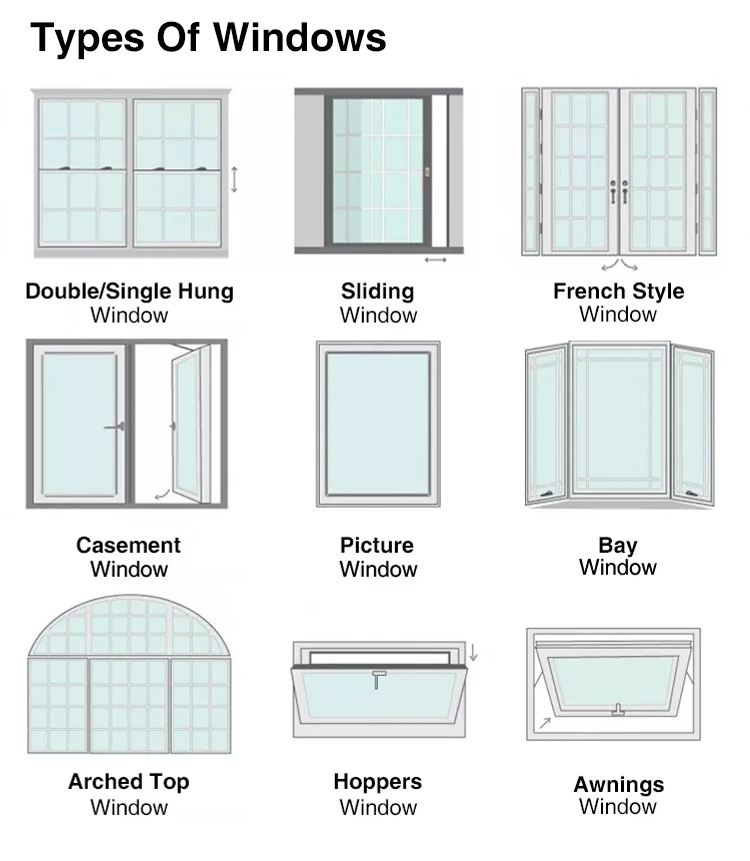 Types Of Windows

Double/Single Hung
Window

Sliding
Window

French Style
Window

Casement
Window

Picture
Window

Bay
Window

Arched Top
Window

Hoppers
Window

Awnings
Window