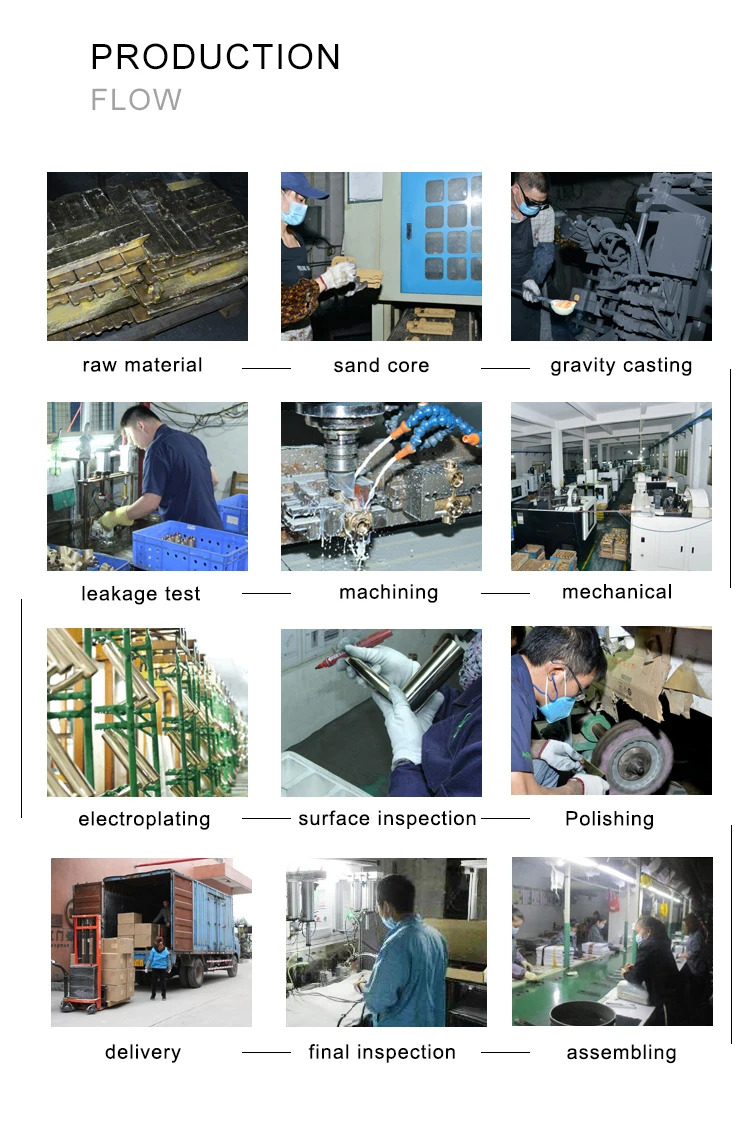 PRODUCTION
FLOW

raw material

sand core

gravity casting

leakage test

machining

mechanical

electroplating

surface inspection

Polishing

delivery

final inspection

assembling