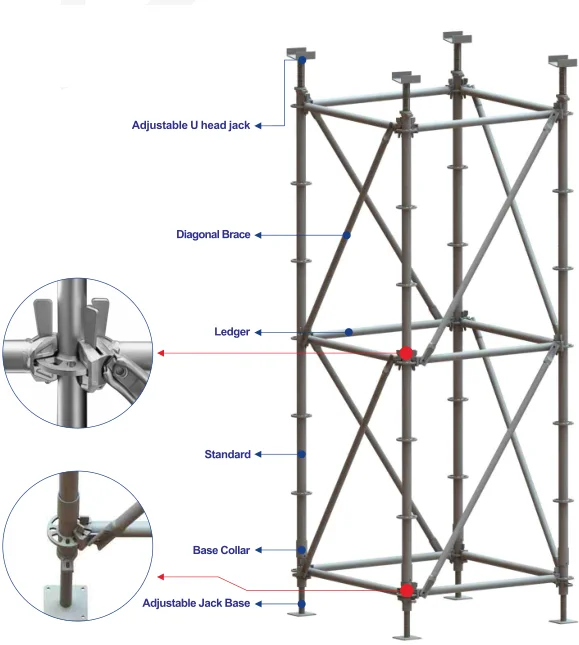 Adjustable U head jack

Diagonal Brace

Ledger

Standard

Base Collar

Adjustable Jack Base