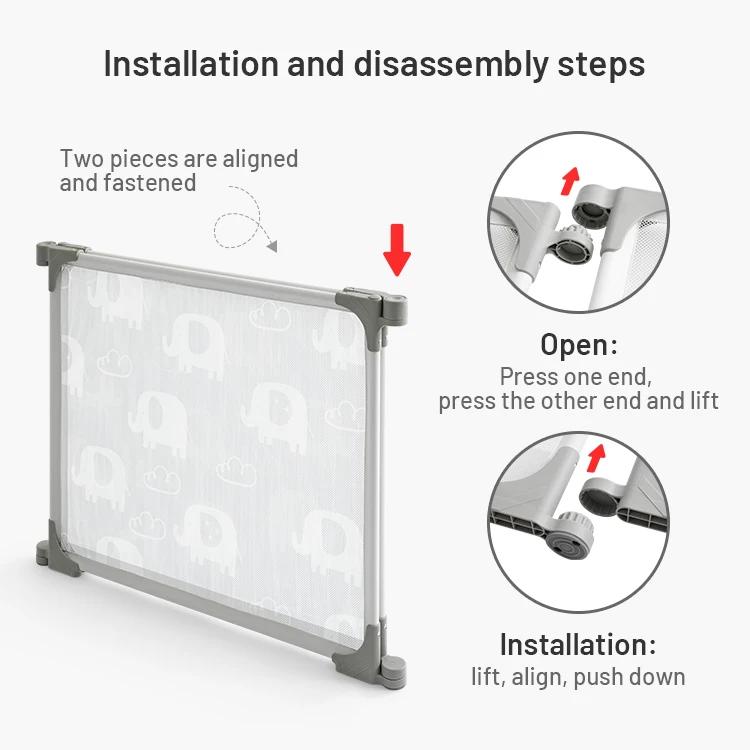 Installation and disassembly steps

Two pieces are aligned and fastened

Open:
Press one end,
press the other end and lift

Installation:
lift, align, push down