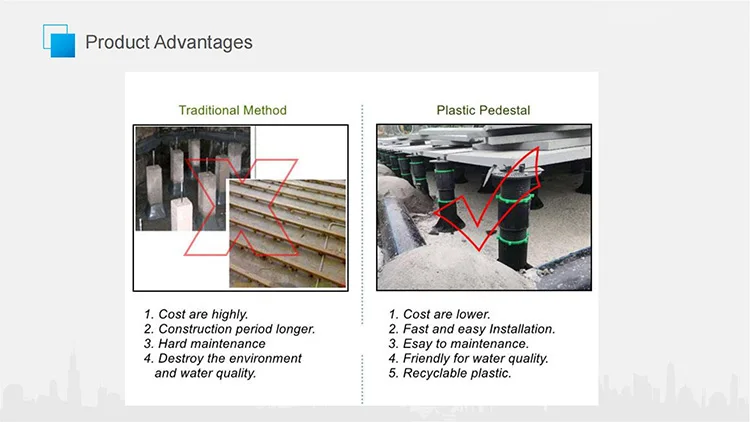 Product Advantages

Traditional Method

1. Cost are highly.
2. Construction period longer.
3. Hard maintenance
4. Destroy the environment and water quality.

Plastic Pedestal

1. Cost are lower.
2. Fast and easy Installation.
3. Esay to maintenance.
4. Friendly for water quality.
5. Recyclable plastic.