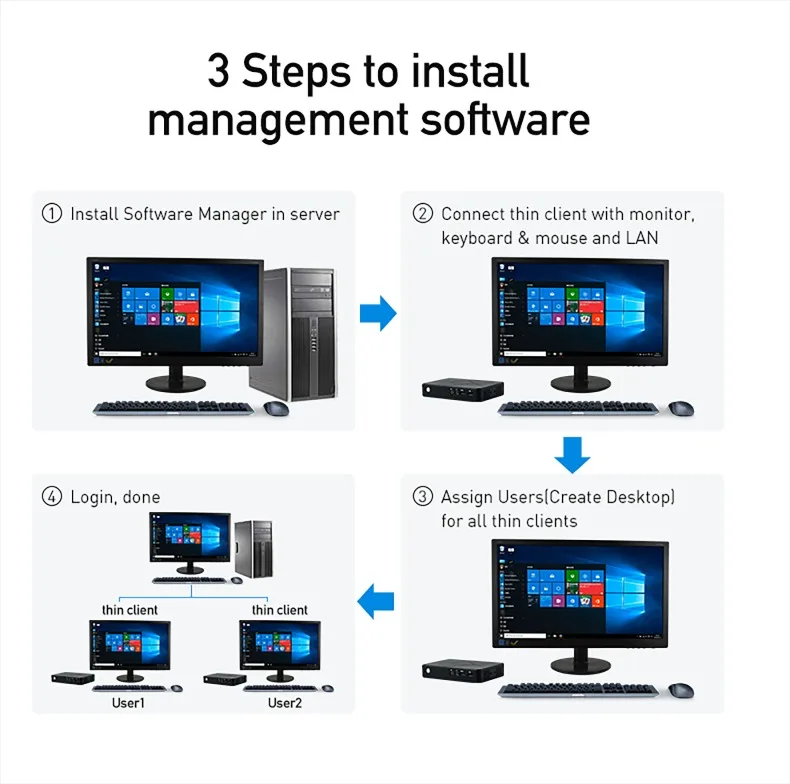 3 Steps to install management software

① Install Software Manager in server

② Connect thin client with monitor, keyboard & mouse and LAN

③ Assign Users(Create Desktop) for all thin clients

④ Login, done

thin client

thin client

User1

User2