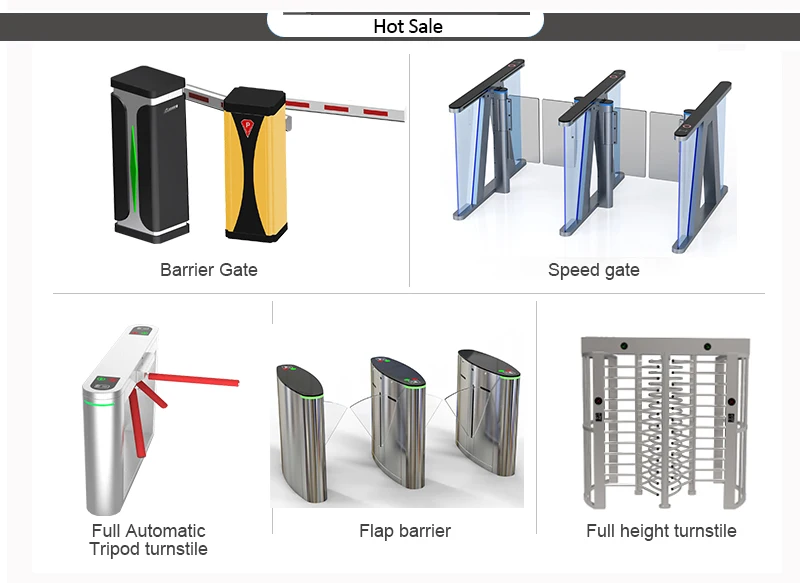 Hot Sale

Barrier Gate

Speed gate

Full Automatic Tripod turnstile

Flap barrier

Full height turnstile