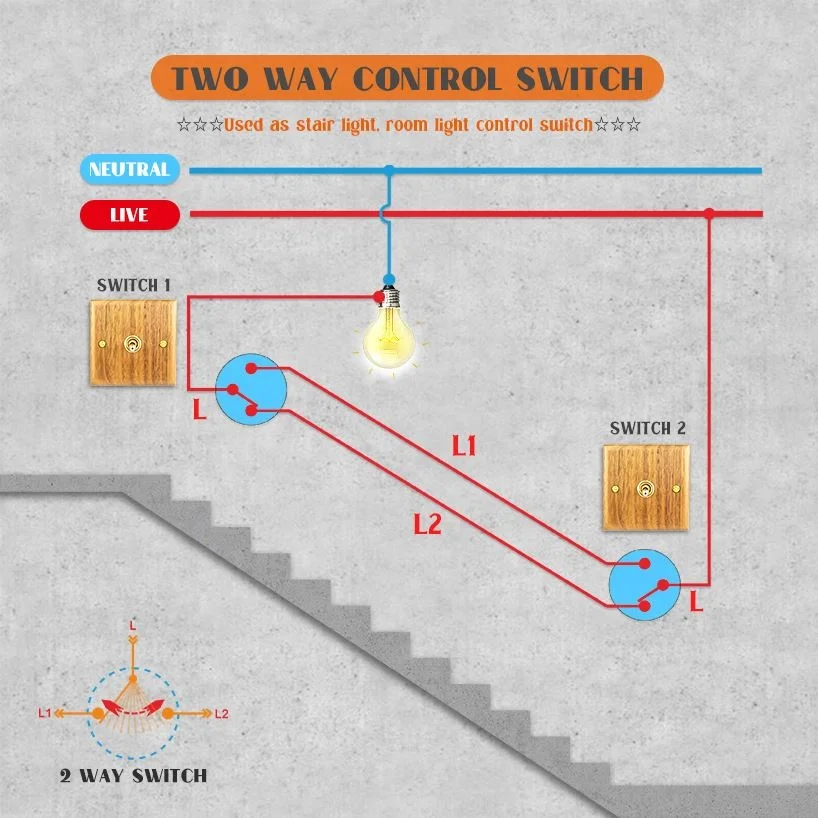 TWO WAY CONTROL SWITCH

☆☆☆Used as stair light, room light control switch☆☆☆

NEUTRAL

LIVE

SWITCH 1

L

L1

L2

SWITCH 2

L

L

L1

L2

2 WAY SWITCH