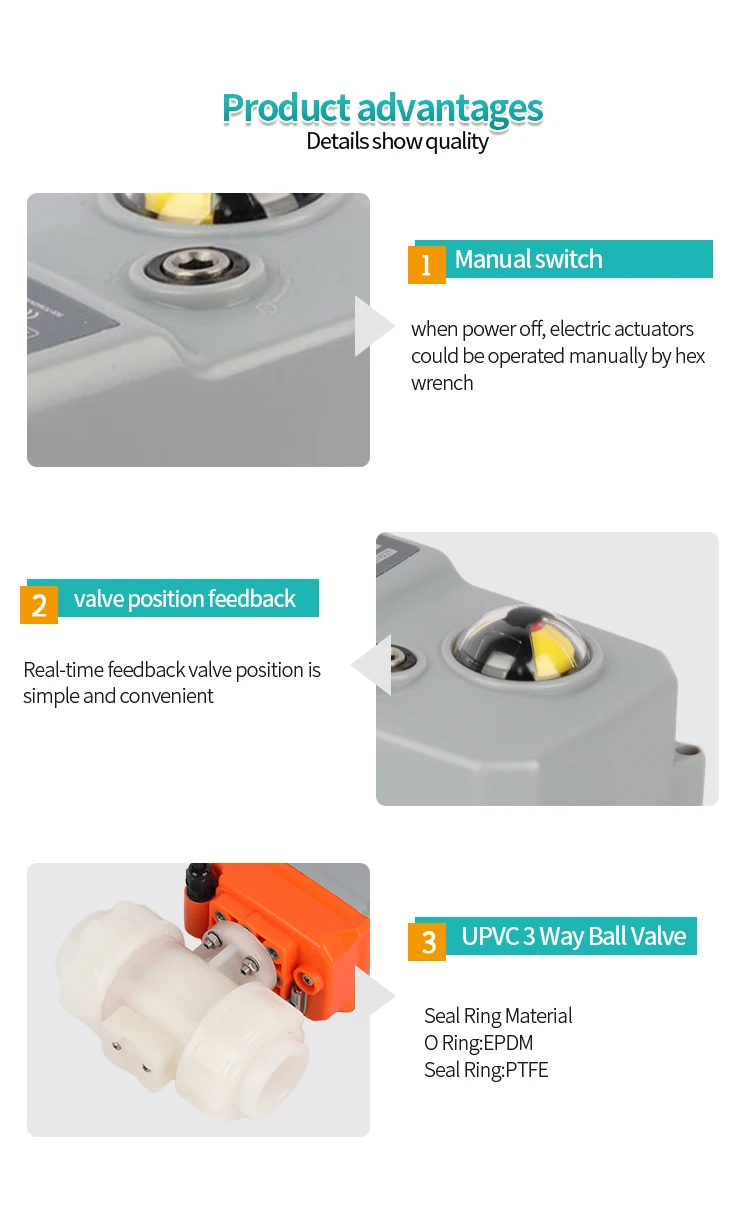 Product advantages
Details show quality

1 Manual switch

when power off, electric actuators could be operated manually by hex wrench

2 valve position feedback

Real-time feedback valve position is simple and convenient

3 UPVC 3 Way Ball Valve

Seal Ring Material
O Ring:EPDM
Seal Ring:PTFE