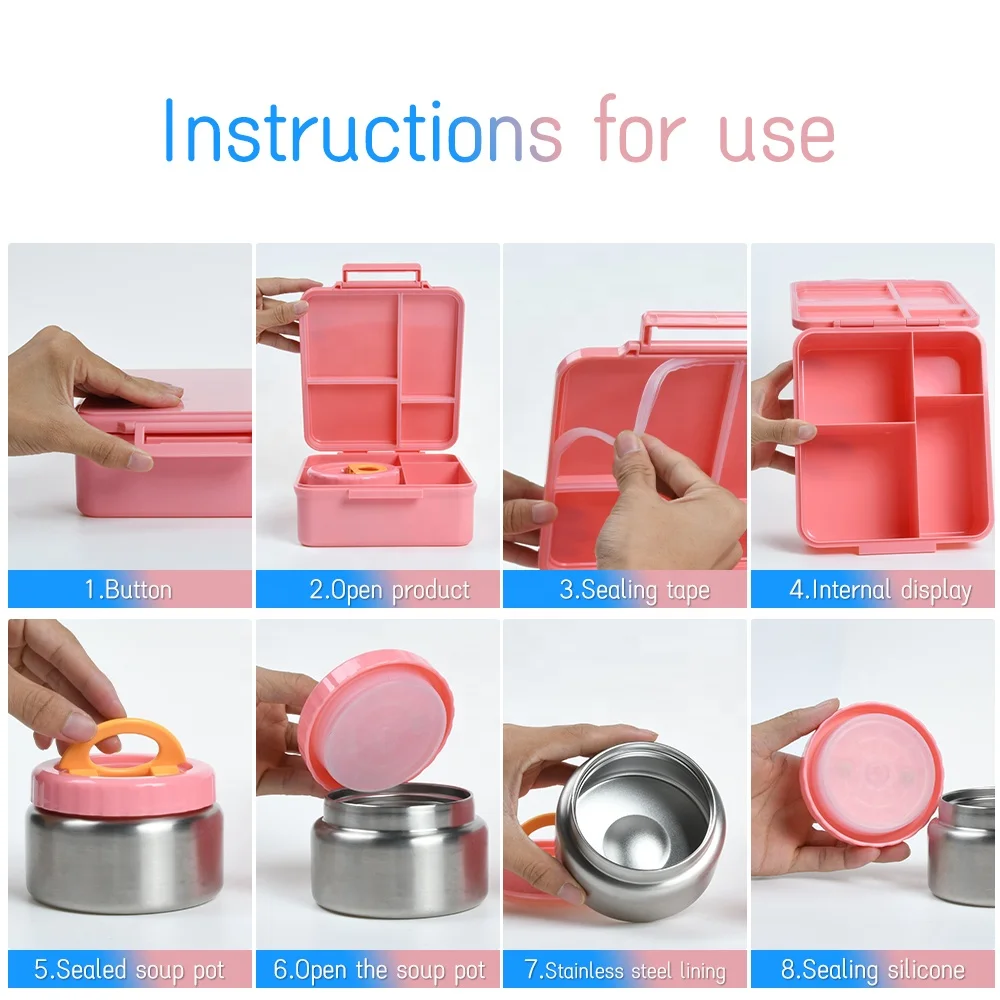 Instructions for use

1.Button

2.Open product

3.Sealing tape

4.Internal display

5.Sealed soup pot

6.Open the soup pot

7.Stainless steel lining

8.Sealing silicone