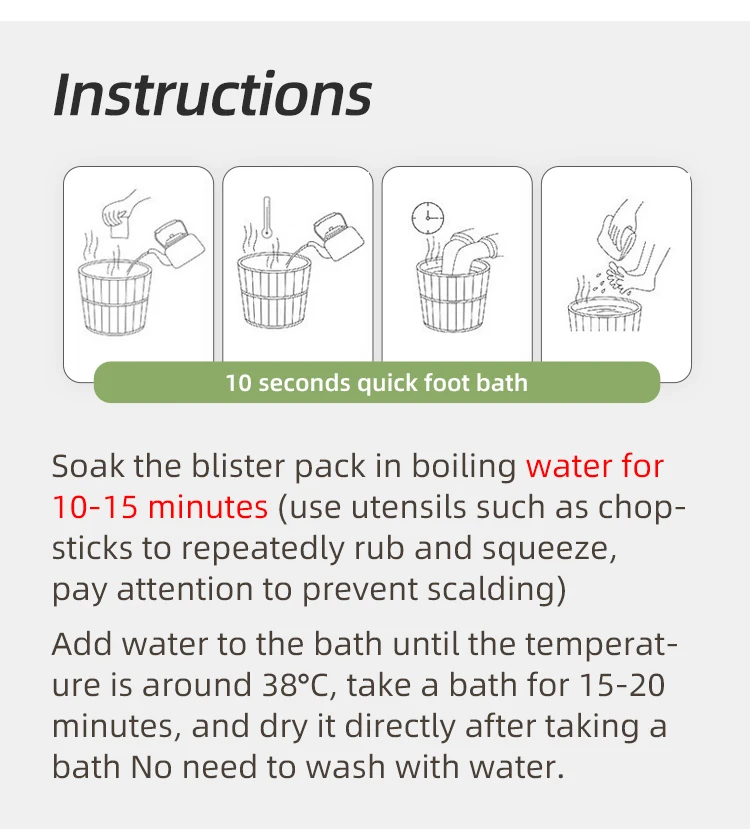 Instructions

10 seconds quick foot bath

Soak the blister pack in boiling water for 10-15 minutes (use utensils such as chopsticks to repeatedly rub and squeeze, pay attention to prevent scalding)

Add water to the bath until the temperature is around 38°C, take a bath for 15-20 minutes, and dry it directly after taking a bath No need to wash with water.