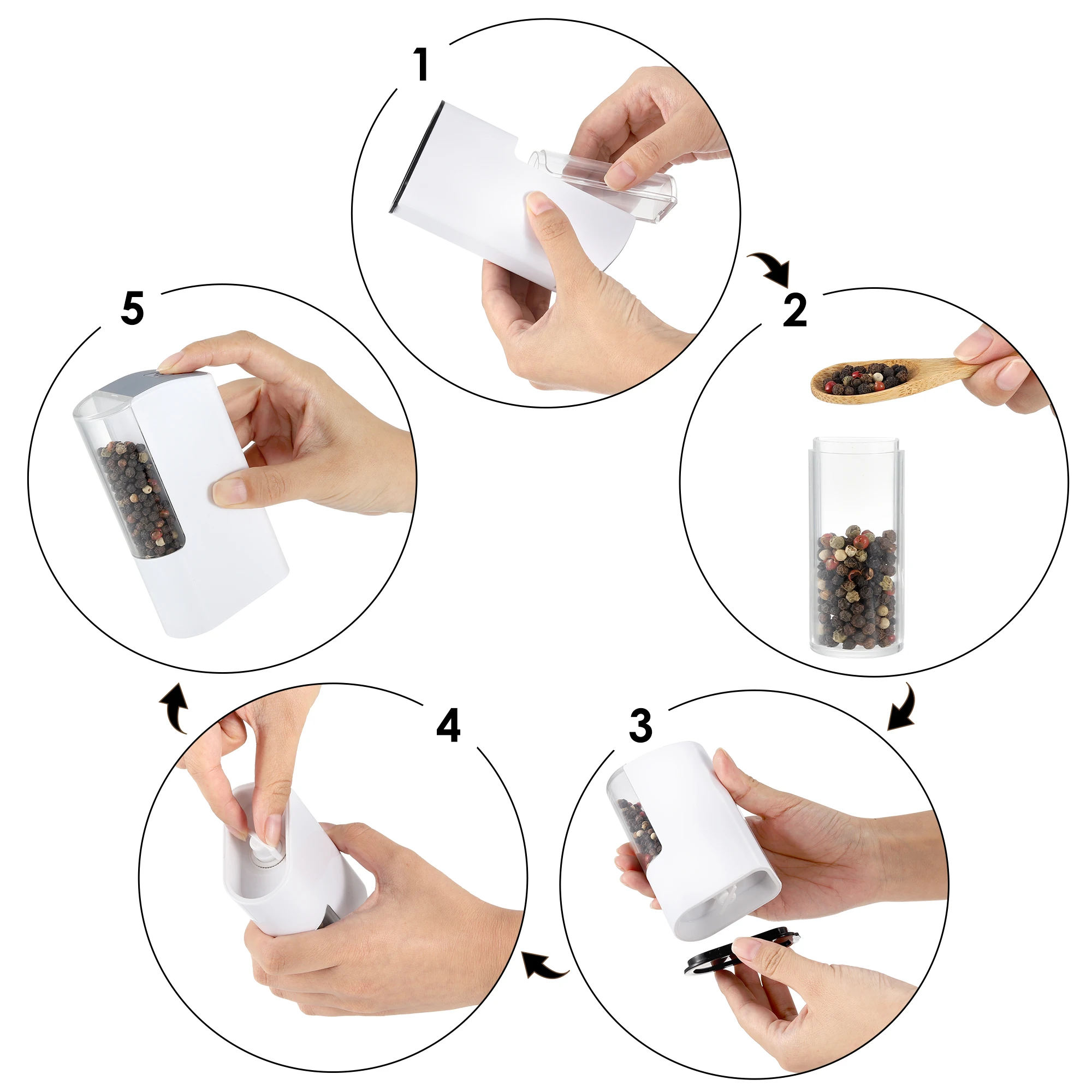 1

2

3

4

5