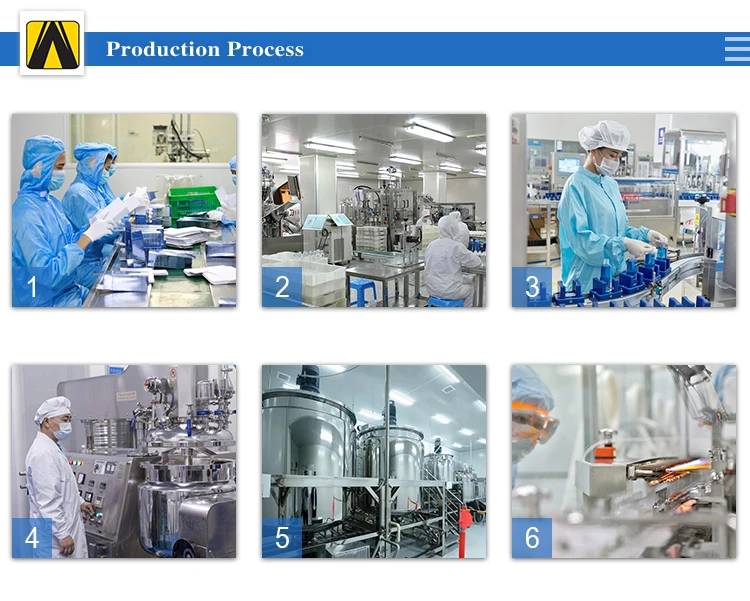 Production Process

1

2

3

4

5

6