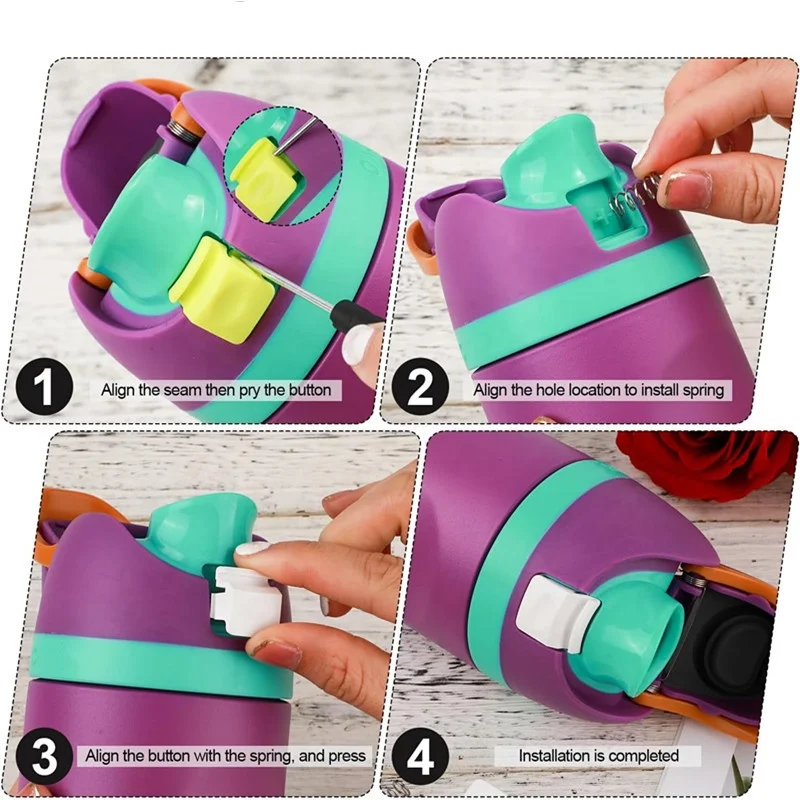 1 Align the seam then pry the button

2 Align the hole location to install spring

3 Align the button with the spring, and press

4 Installation is completed