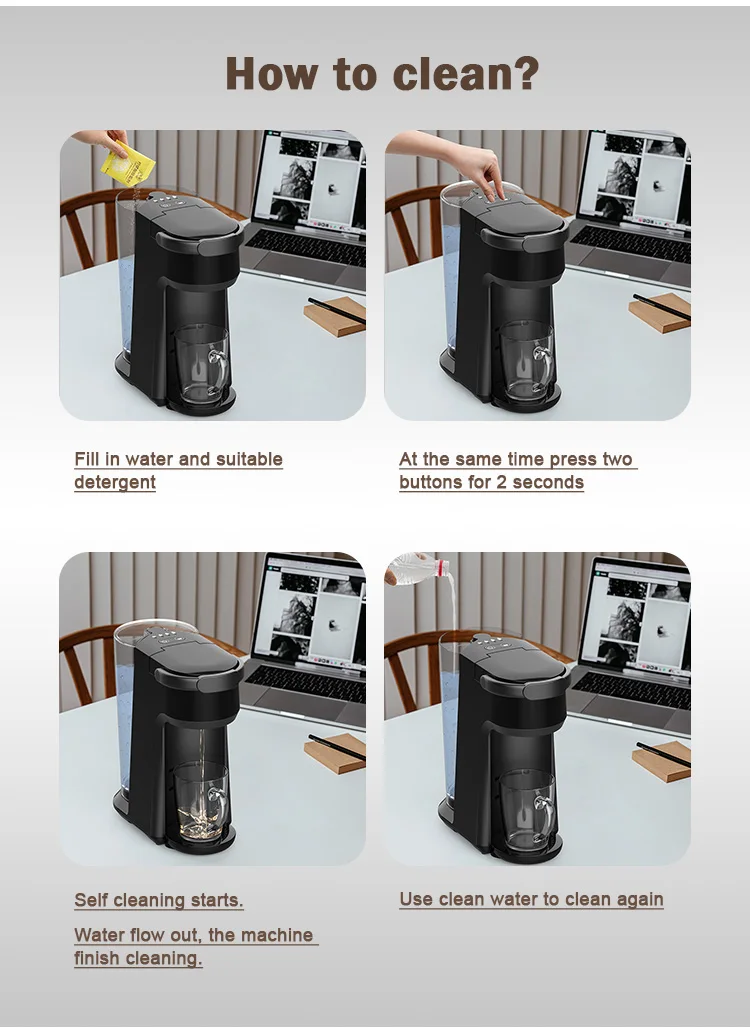 How to clean?

Fill in water and suitable detergent

At the same time press two buttons for 2 seconds

Self cleaning starts.

Water flow out, the machine finish cleaning.

Use clean water to clean again