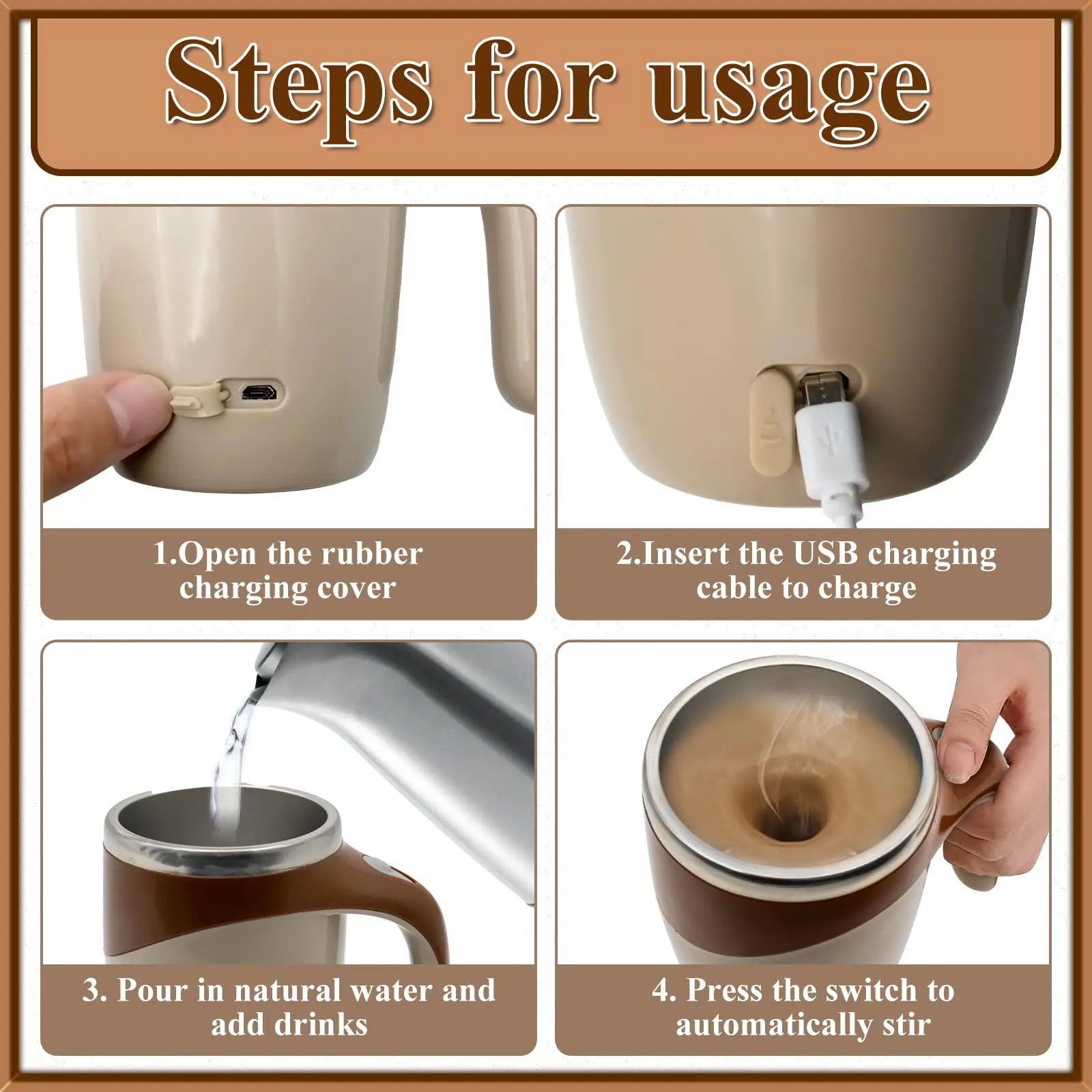 Steps for usage

1.Open the rubber charging cover

2.Insert the USB charging cable to charge

3. Pour in natural water and add drinks

4. Press the switch to automatically stir