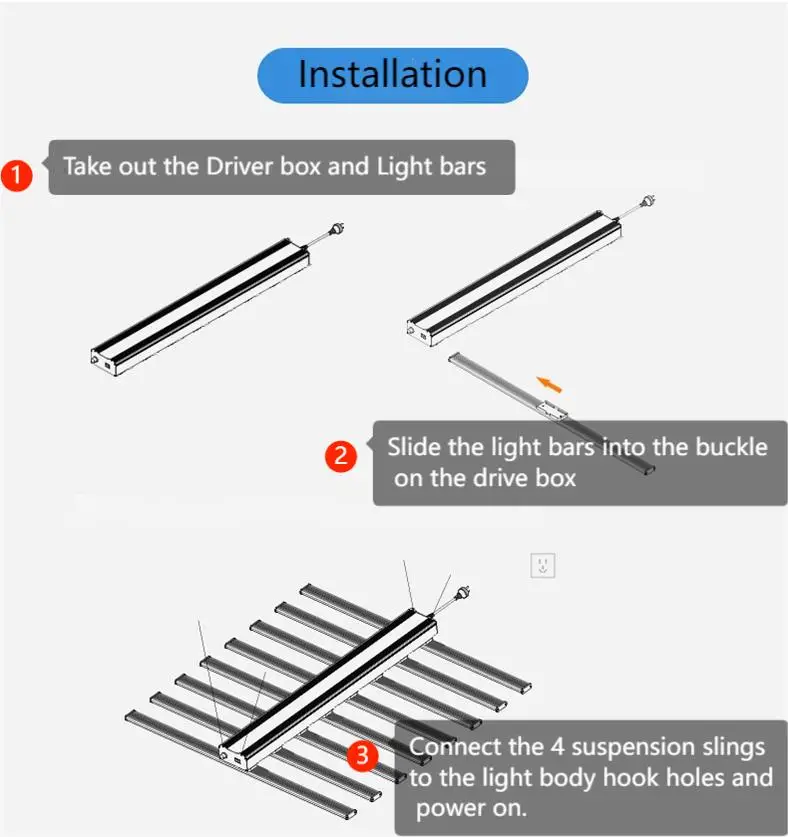 Installation

1 Take out the Driver box and Light bars

2 Slide the light bars into the buckle on the drive box

3 Connect the 4 suspension slings to the light body hook holes and power on.