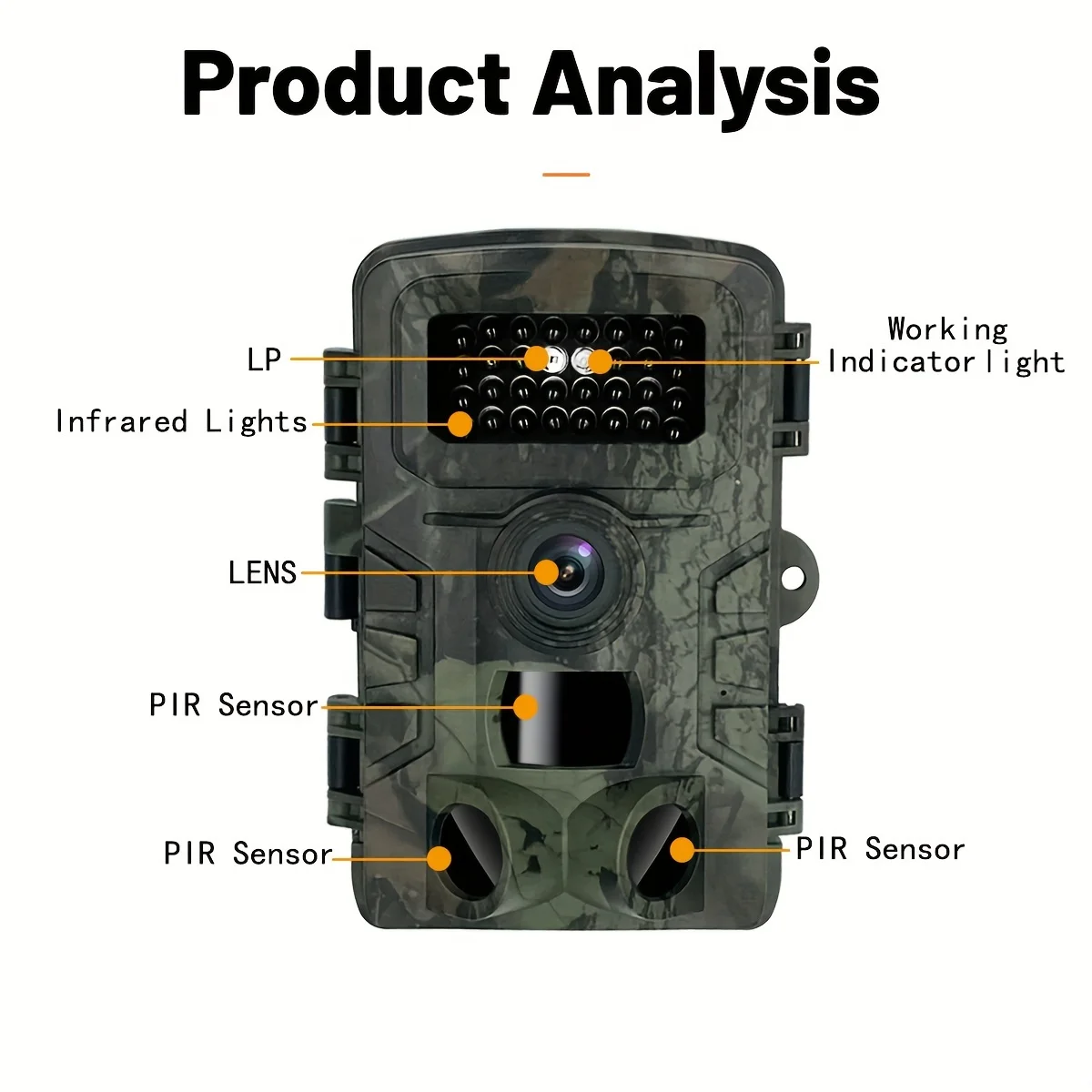 Product Analysis

LP

Working Indicator light

Infrared Lights

LENS

PIR Sensor

PIR Sensor

PIR Sensor