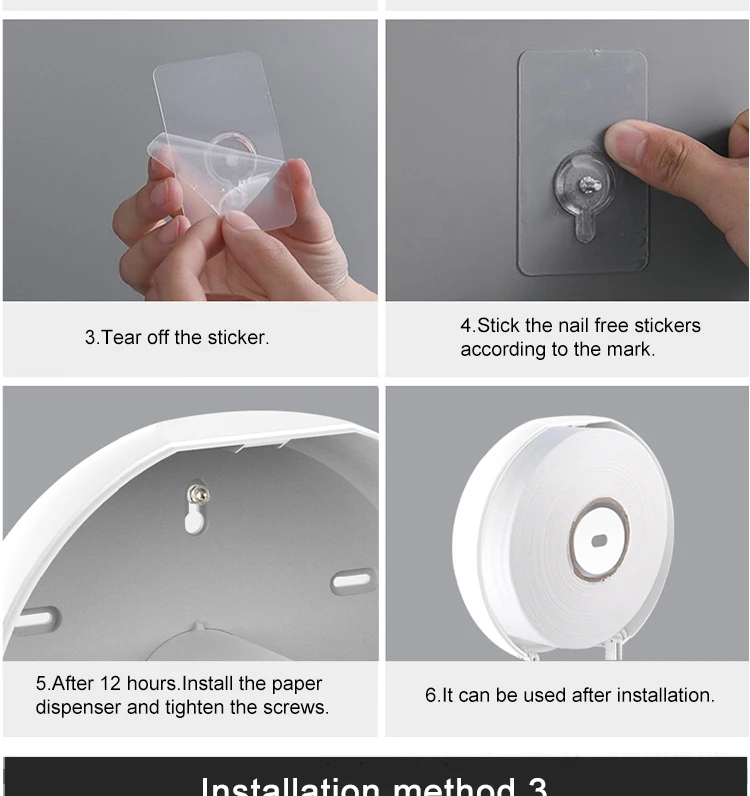 3.Tear off the sticker.

4.Stick the nail free stickers according to the mark.

5.After 12 hours.Install the paper dispenser and tighten the screws.

6.It can be used after installation.

Installation method 3