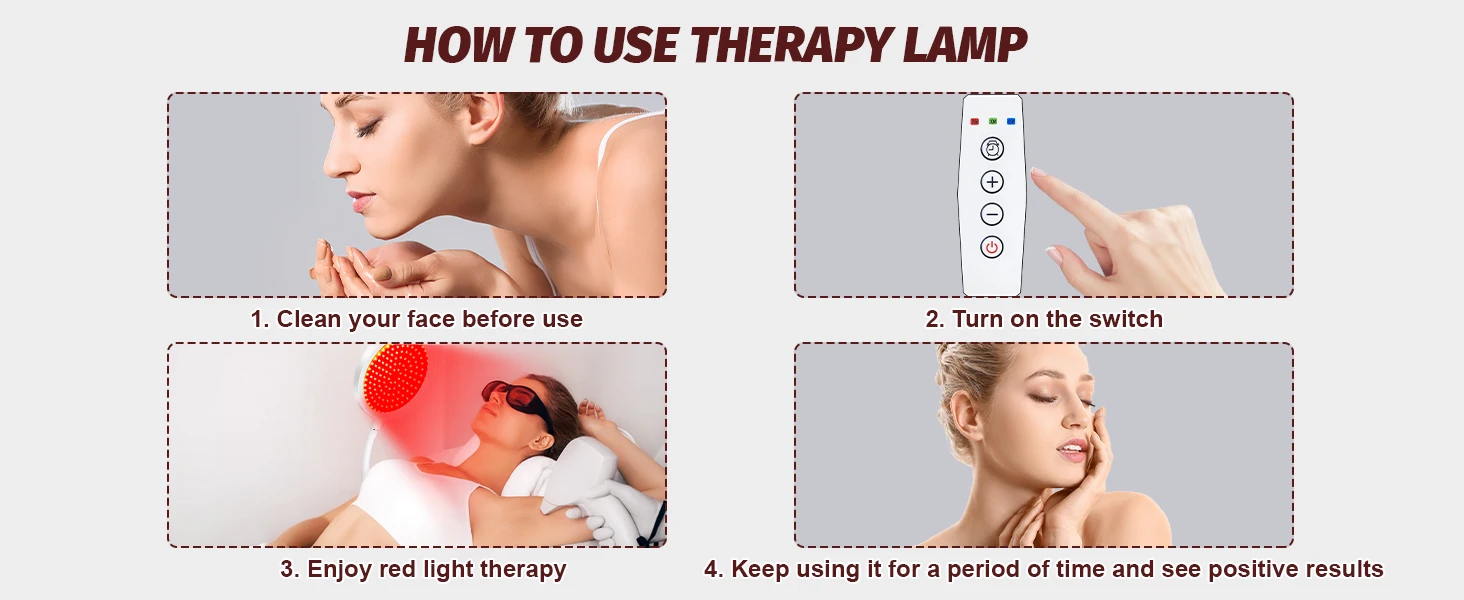 HOW TO USE THERAPY LAMP

1. Clean your face before use

2. Turn on the switch

3. Enjoy red light therapy

4. Keep using it for a period of time and see positive results