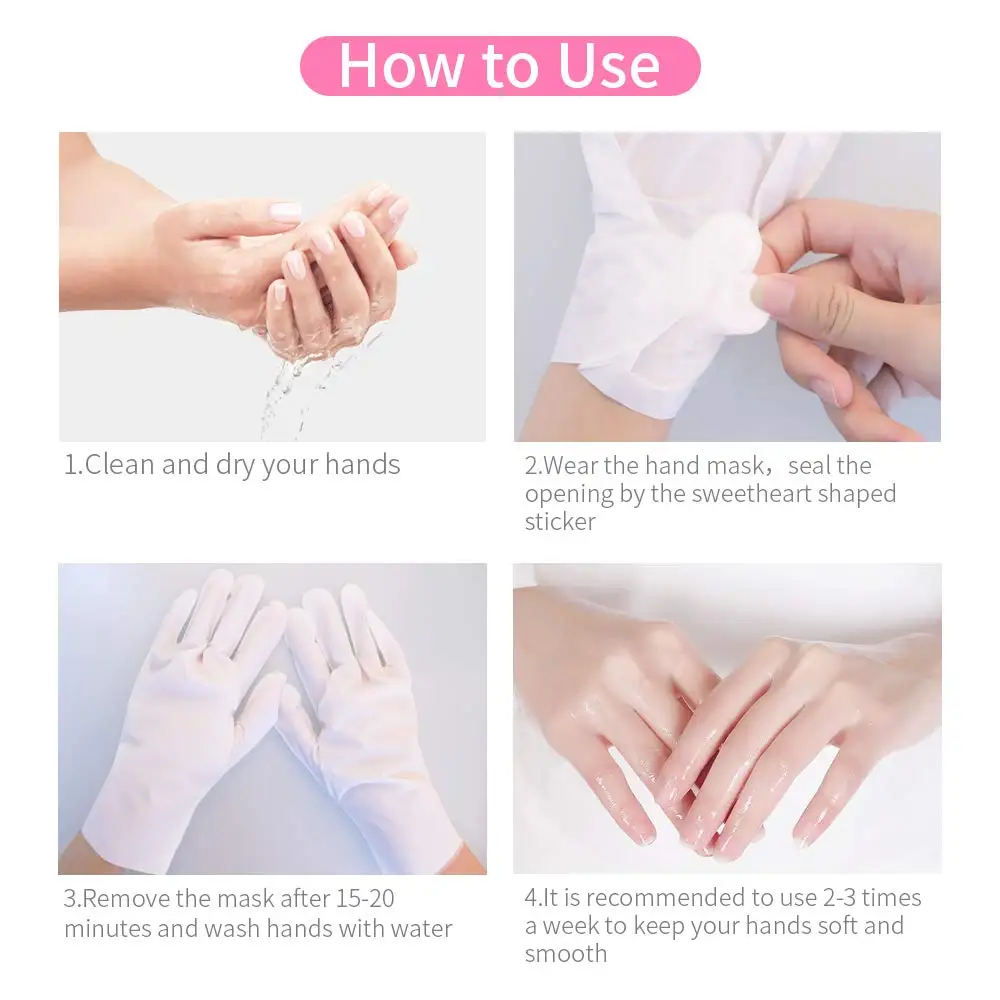 How to Use

1.Clean and dry your hands

2.Wear the hand mask，seal the opening by the sweetheart shaped sticker

3.Remove the mask after 15-20 minutes and wash hands with water

4.It is recommended to use 2-3 times a week to keep your hands soft and smooth