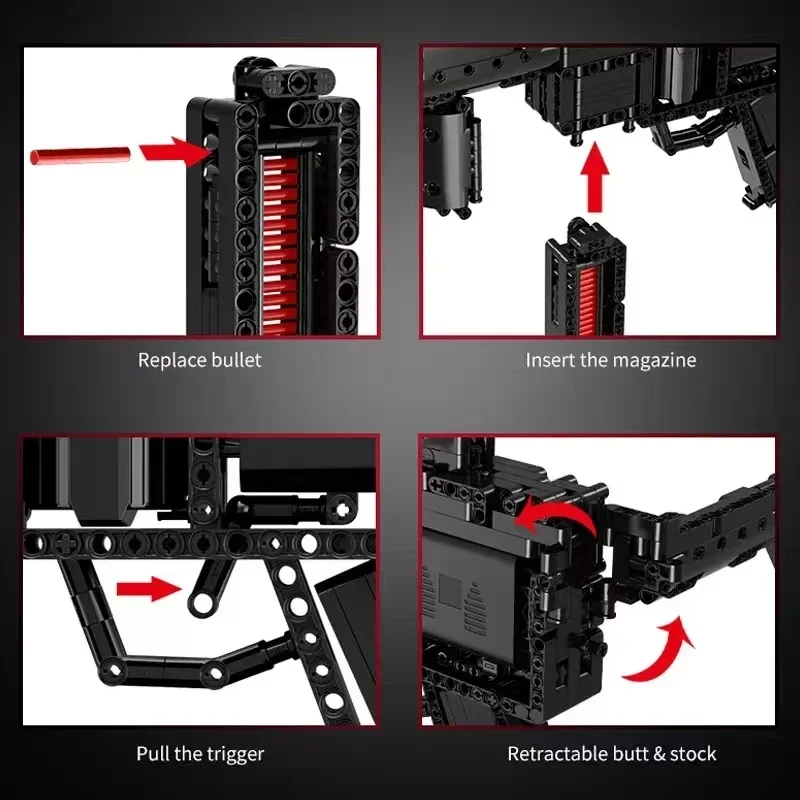 Replace bullet

Insert the magazine

Pull the trigger

Retractable butt & stock