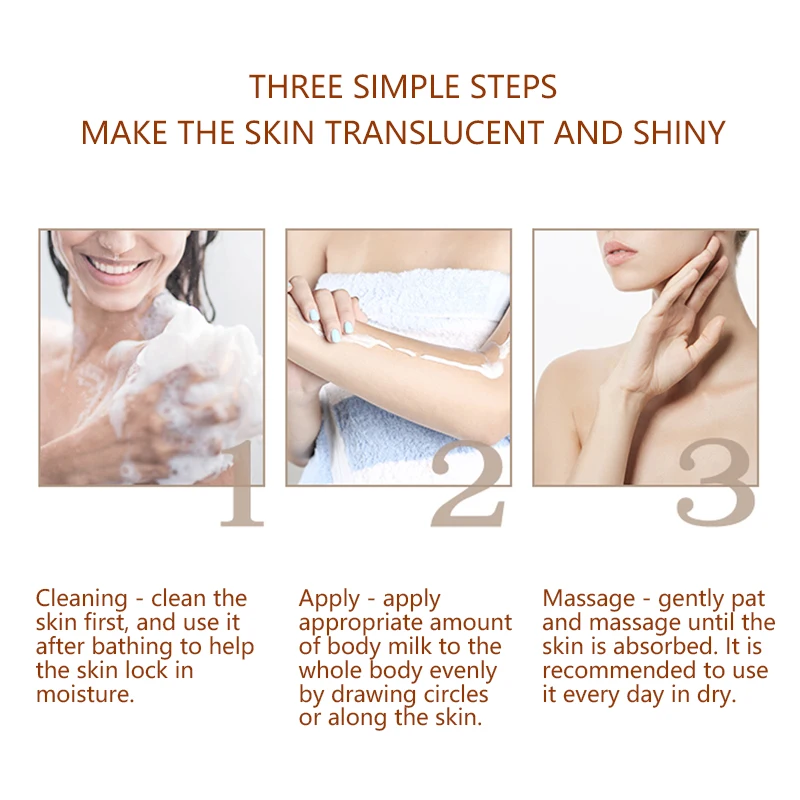 THREE SIMPLE STEPS
MAKE THE SKIN TRANSLUCENT AND SHINY

1

2

3

Cleaning - clean the skin first, and use it after bathing to help the skin lock in moisture.

Apply - apply appropriate amount of body milk to the whole body evenly by drawing circles or along the skin.

Massage - gently pat and massage until the skin is absorbed. It is recommended to use it every day in dry.