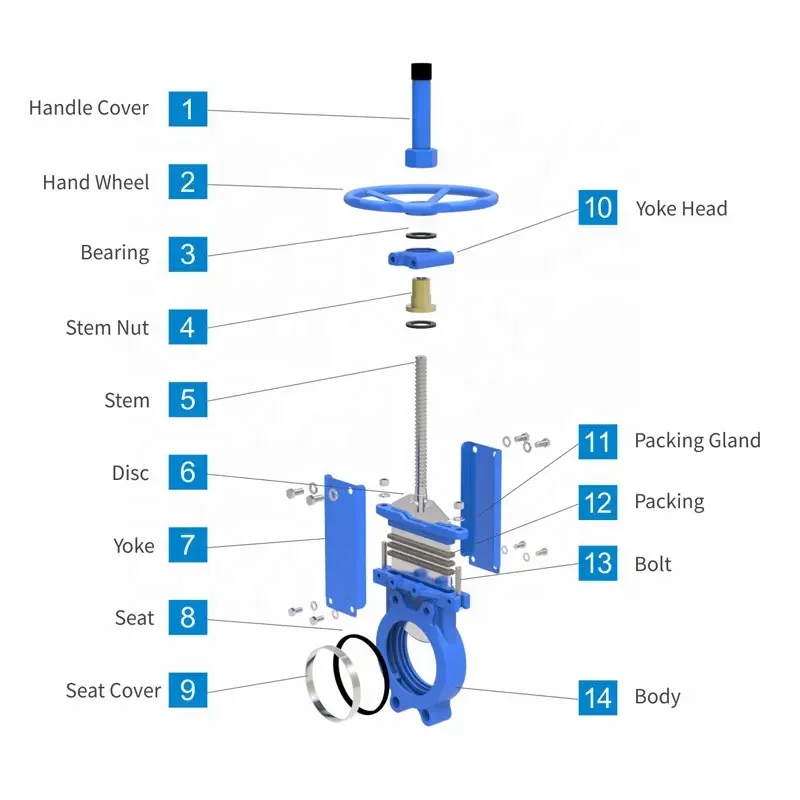 Handle Cover 1
Hand Wheel 2
Bearing 3
Stem Nut 4
Stem 5
Disc 6
Yoke 7
Seat 8
Seat Cover 9

10 Yoke Head
11 Packing Gland
12 Packing
13 Bolt
14 Body