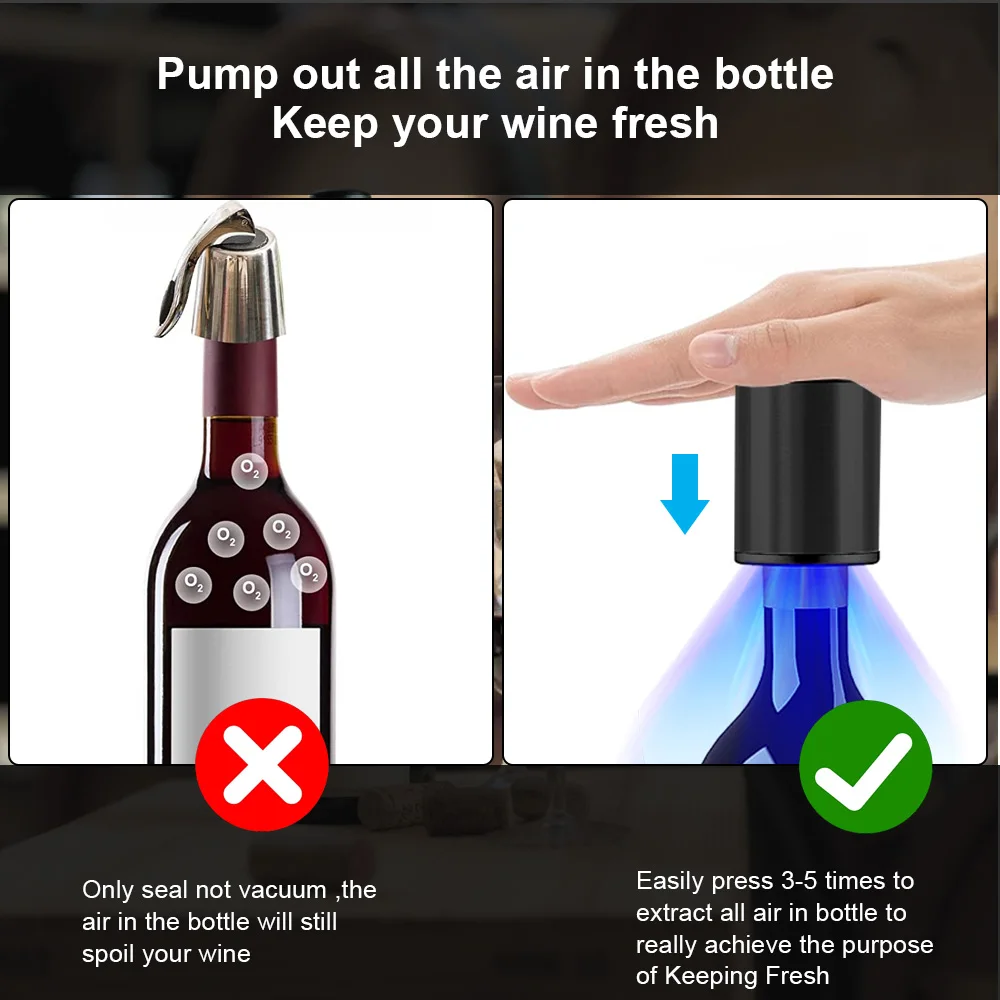 Pump out all the air in the bottle
Keep your wine fresh

$O_2$
$O_2$
$O_2$
$O_2$
$O_2$
$O_2$

Only seal not vacuum ,the air in the bottle will still spoil your wine

Easily press 3-5 times to extract all air in bottle to really achieve the purpose of Keeping Fresh