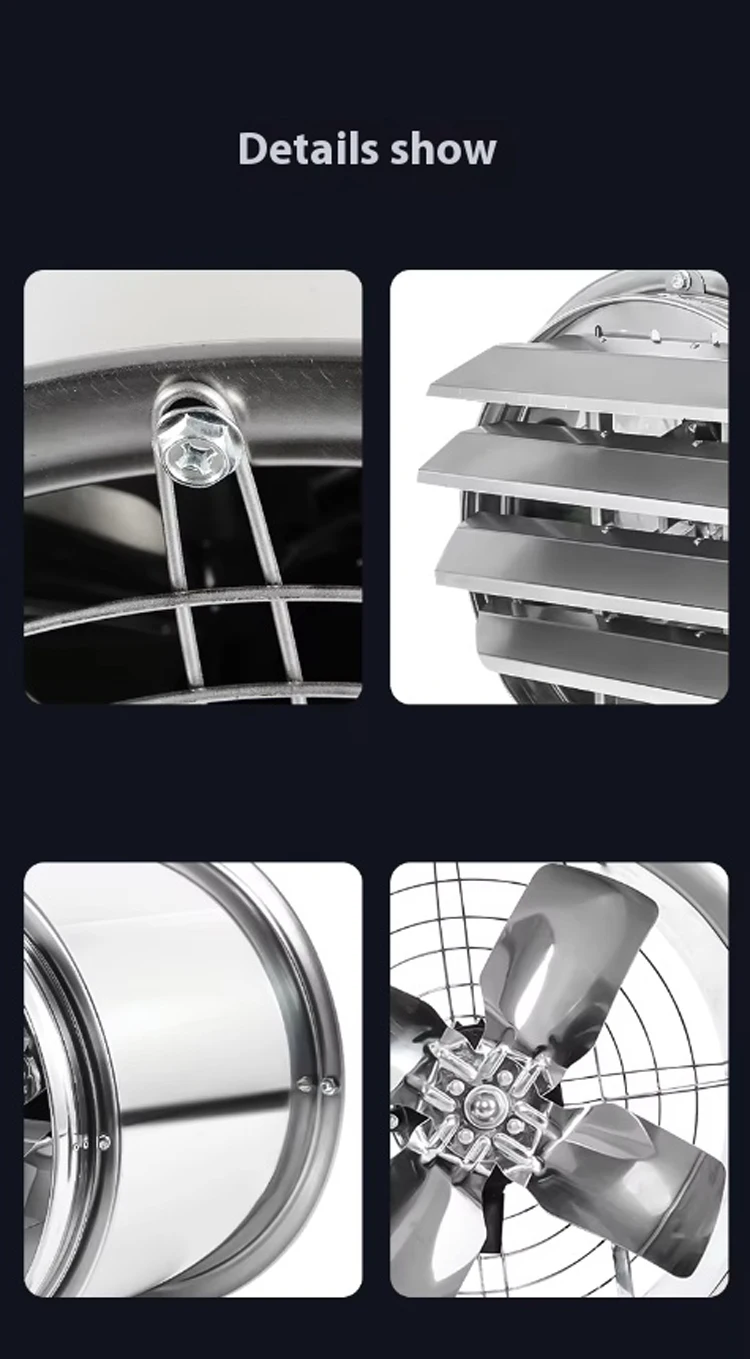 Details show