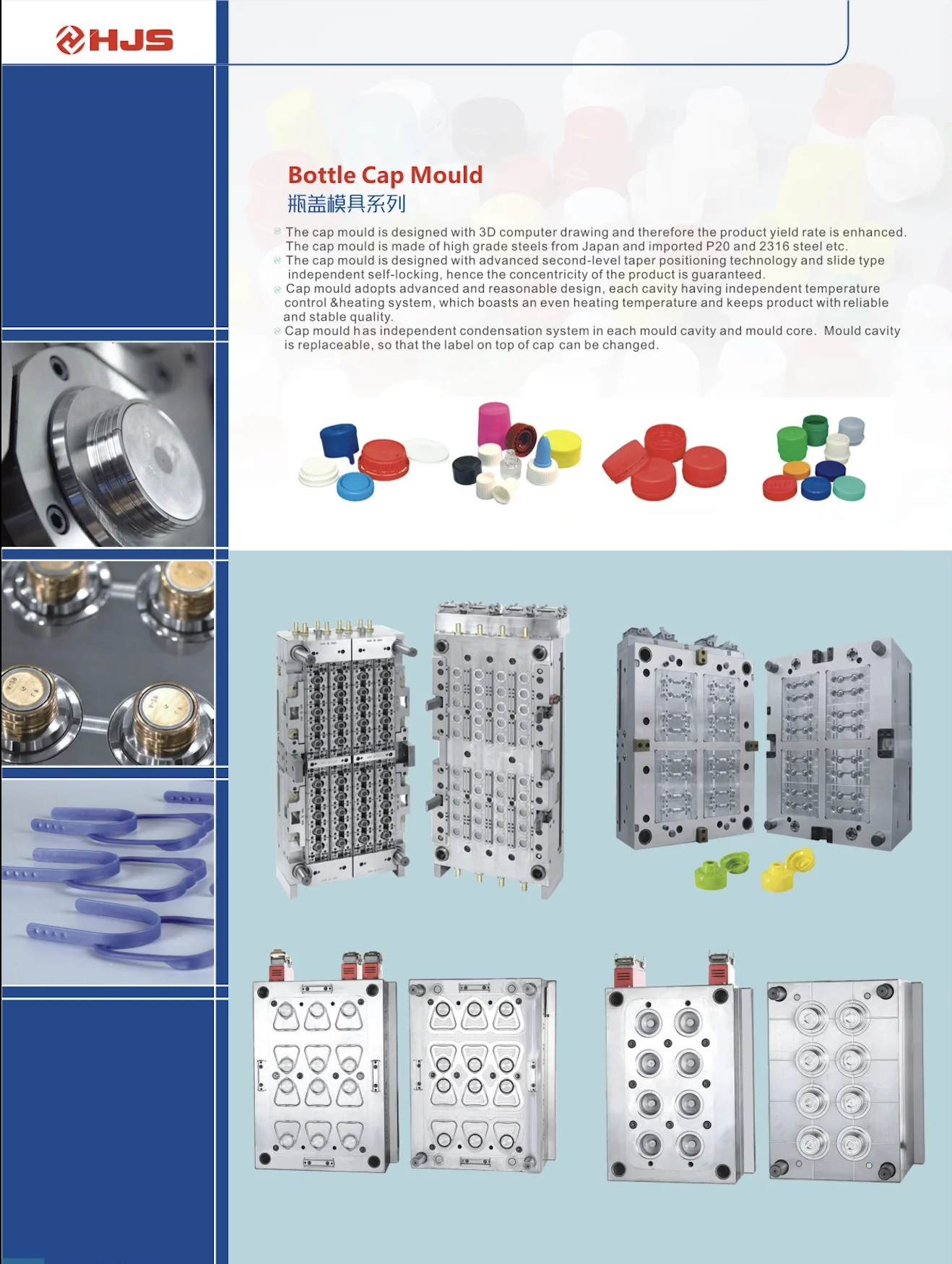 HJS

Bottle Cap Mould
瓶盖模具系列

The cap mould is designed with 3D computer drawing and therefore the product yield rate is enhanced. The cap mould is made of high grade steels from Japan and imported P20 and 2316 steel etc.
The cap mould is designed with advanced second-level taper positioning technology and slide type independent self-locking, hence the concentricity of the product is guaranteed.
Cap mould adopts advanced and reasonable design, each cavity having independent temperature control &heating system, which boasts an even heating temperature and keeps product with reliable and stable quality.
Cap mould has independent condensation system in each mould cavity and mould core. Mould cavity is replaceable, so that the label on top of cap can be changed.