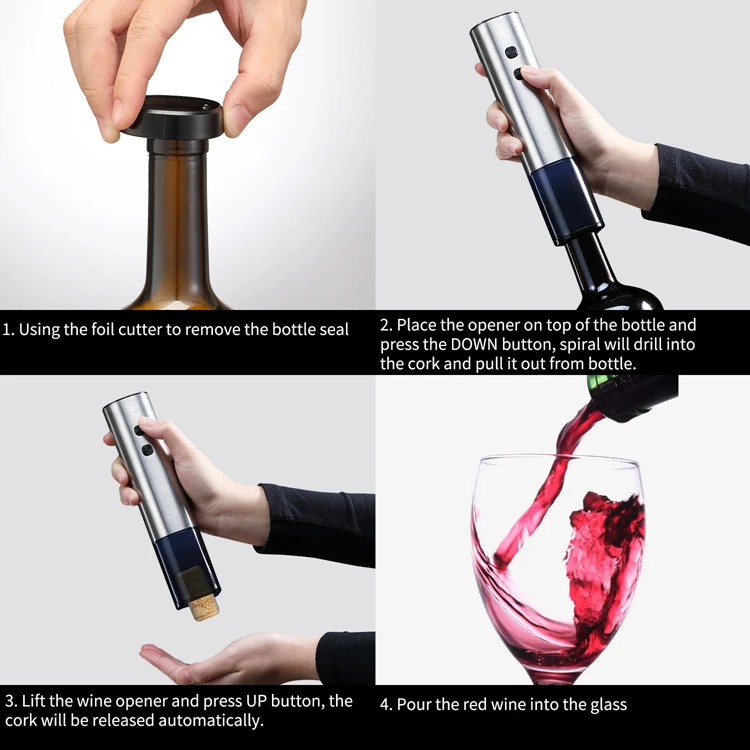 1. Using the foil cutter to remove the bottle seal

2. Place the opener on top of the bottle and press the DOWN button, spiral will drill into the cork and pull it out from bottle.

3. Lift the wine opener and press UP button, the cork will be released automatically.

4. Pour the red wine into the glass