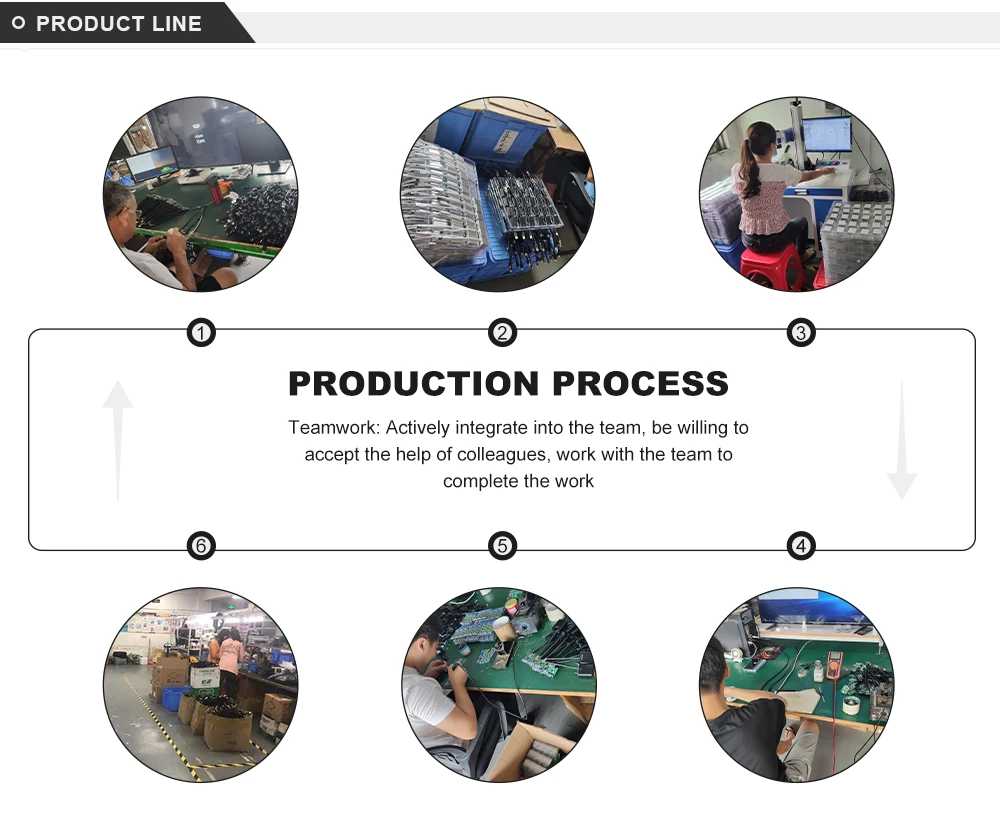 PRODUCT LINE

1 2 3

PRODUCTION PROCESS

Teamwork: Actively integrate into the team, be willing to accept the help of colleagues, work with the team to complete the work

6 5 4