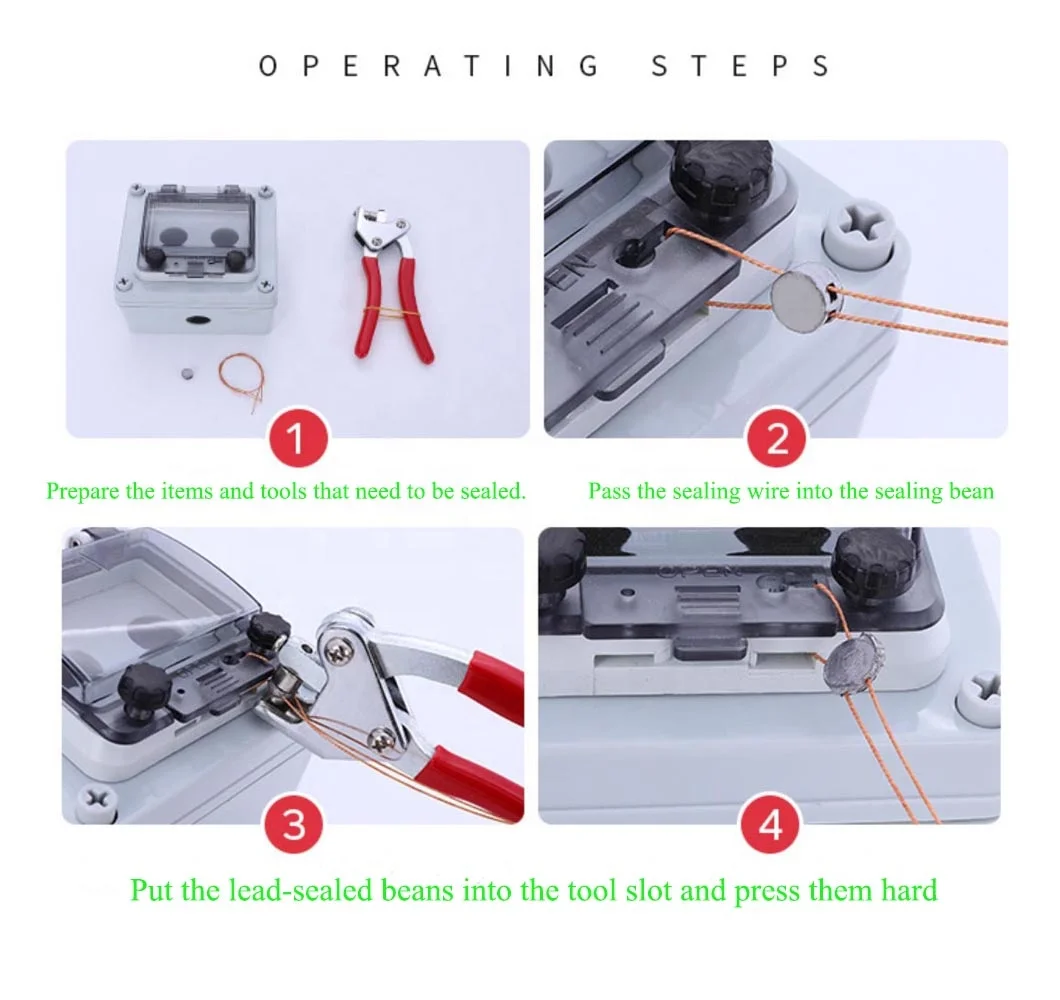 OPERATING STEPS

1

Prepare the items and tools that need to be sealed.

OPEN

2

Pass the sealing wire into the sealing bean

3

OPEN

4

Put the lead-sealed beans into the tool slot and press them hard