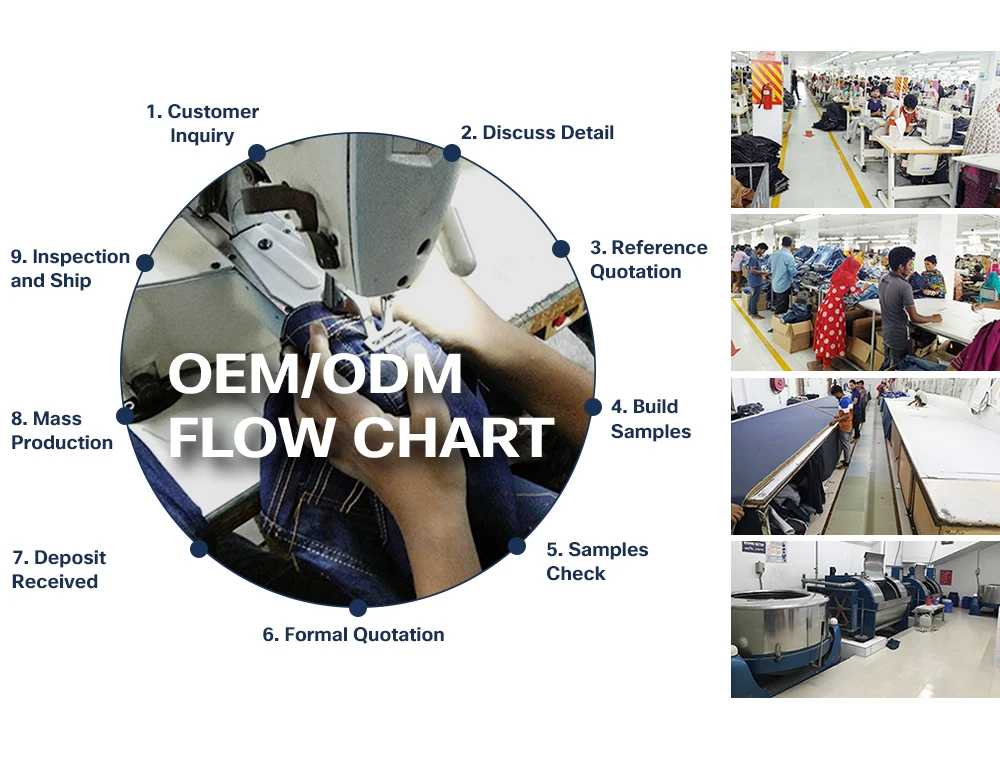 OEM/ODM FLOW CHART

1. Customer Inquiry

2. Discuss Detail

3. Reference Quotation

4. Build Samples

5. Samples Check

6. Formal Quotation

7. Deposit Received

8. Mass Production

9. Inspection and Ship