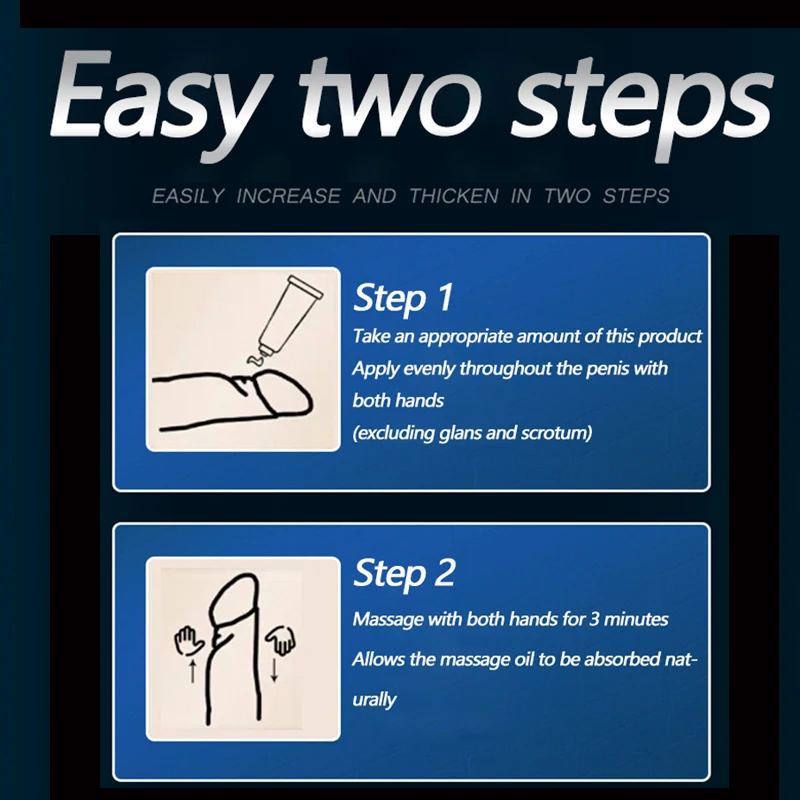 Easy two steps

EASILY INCREASE AND THICKEN IN TWO STEPS

Step 1
Take an appropriate amount of this product
Apply evenly throughout the penis with both hands
(excluding glans and scrotum)

Step 2
Massage with both hands for 3 minutes
Allows the massage oil to be absorbed naturally