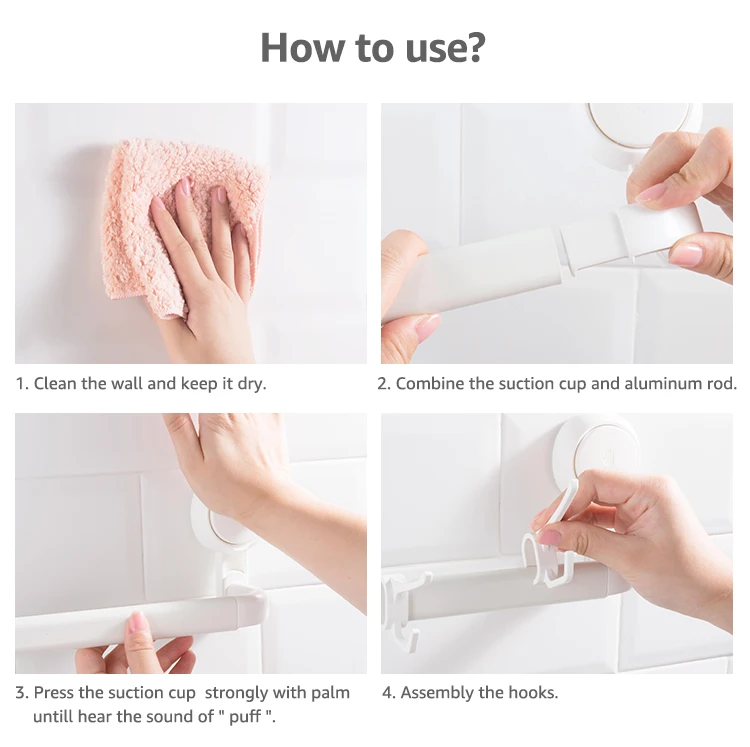 How to use?

1. Clean the wall and keep it dry.

2. Combine the suction cup and aluminum rod.

3. Press the suction cup strongly with palm untill hear the sound of " puff ".

4. Assembly the hooks.