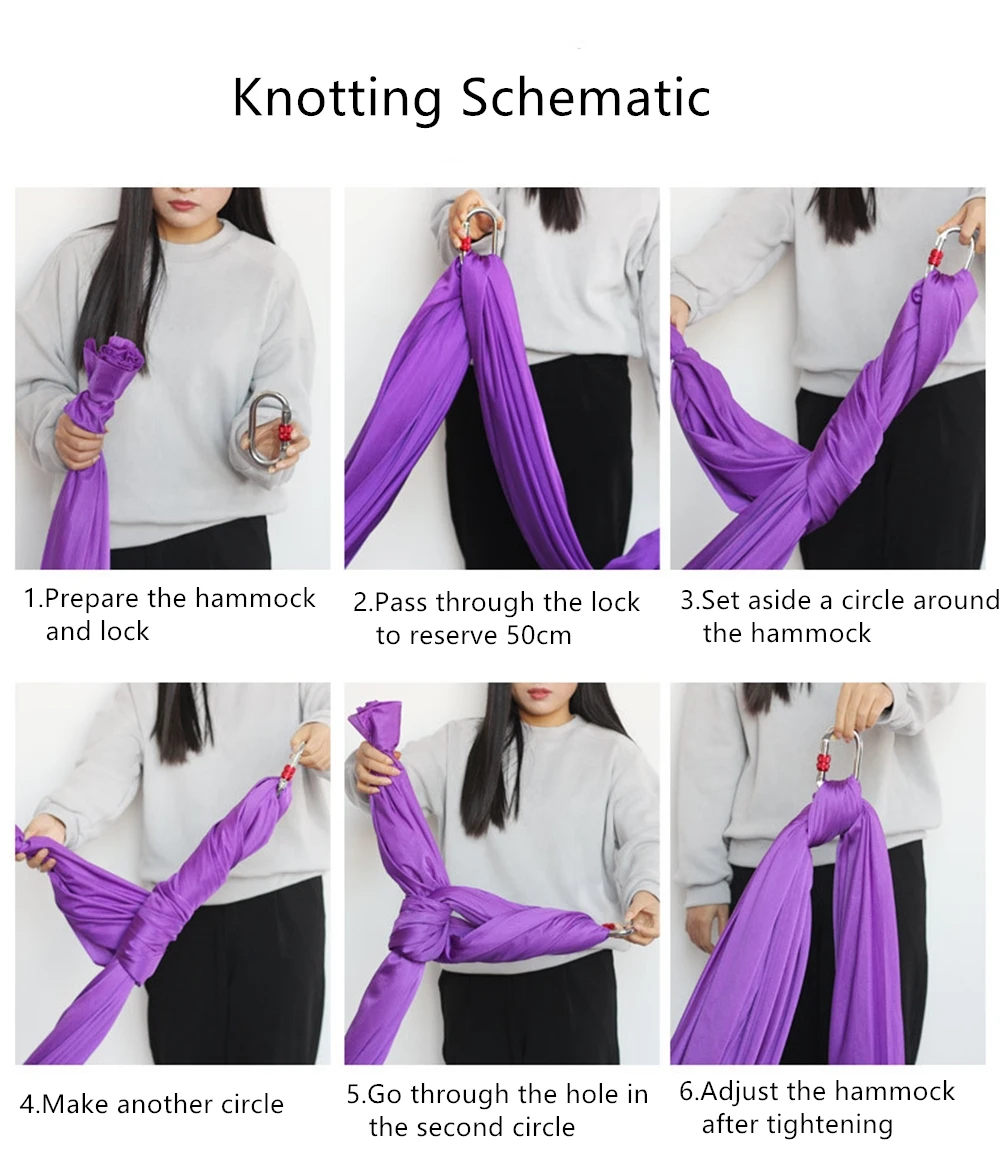 Knotting Schematic

1.Prepare the hammock and lock

2.Pass through the lock to reserve 50cm

3.Set aside a circle around the hammock

4.Make another circle

5.Go through the hole in the second circle

6.Adjust the hammock after tightening