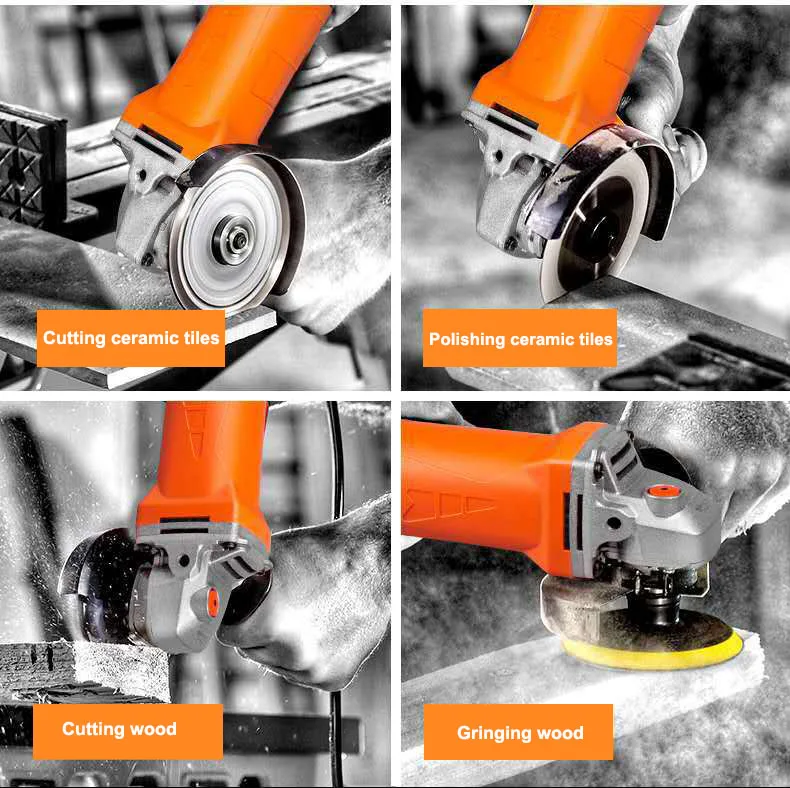 Cutting ceramic tiles

Polishing ceramic tiles

Cutting wood

Gringing wood