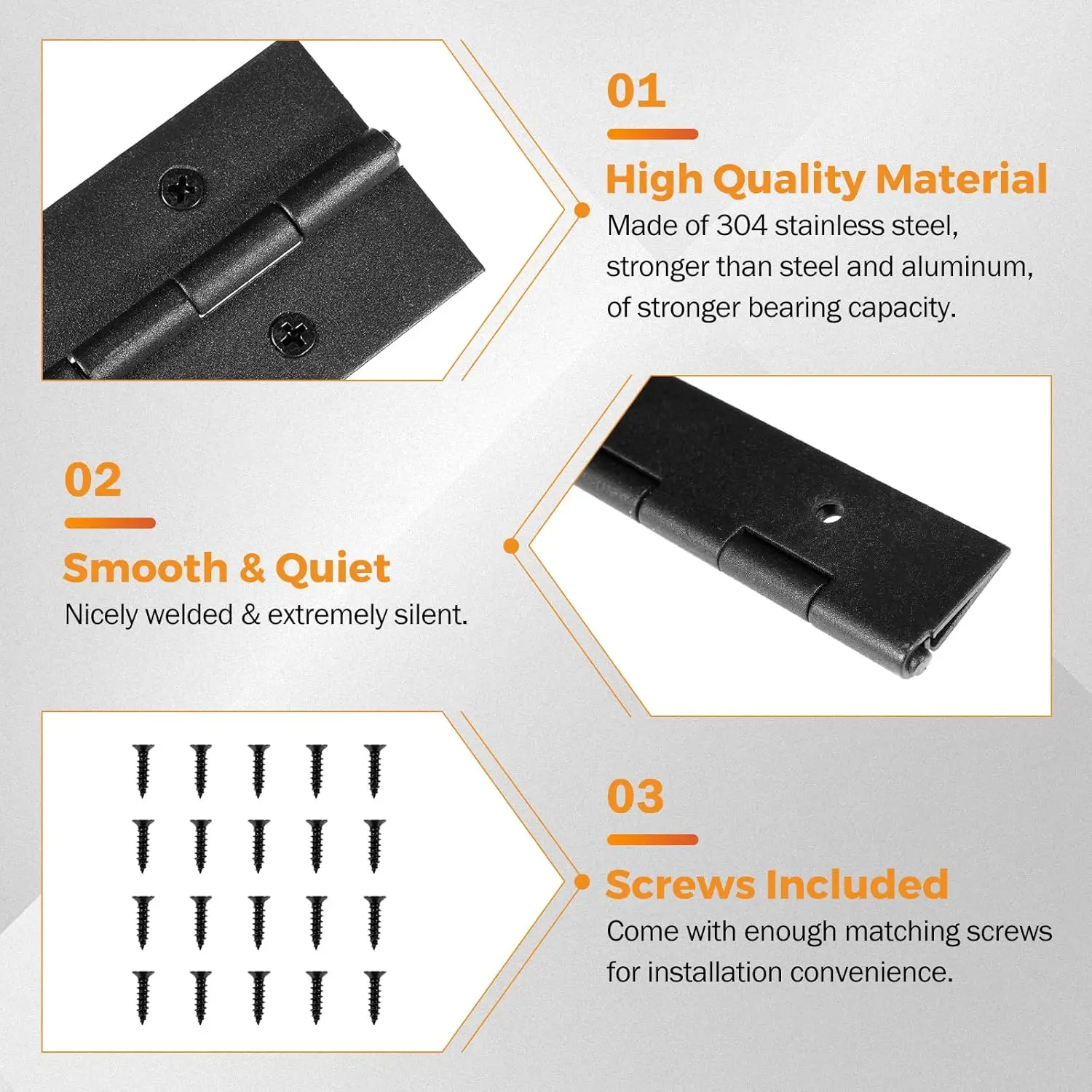 01

High Quality Material

Made of 304 stainless steel, stronger than steel and aluminum, of stronger bearing capacity.

02

Smooth & Quiet

Nicely welded & extremely silent.

03

Screws Included

Come with enough matching screws for installation convenience.