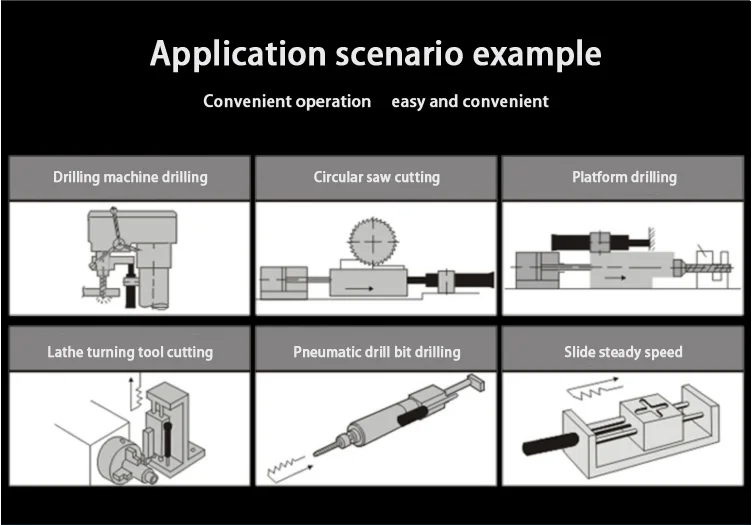 Application scenario example

Convenient operation easy and convenient

Drilling machine drilling

Circular saw cutting

Platform drilling

Lathe turning tool cutting

Pneumatic drill bit drilling

Slide steady speed