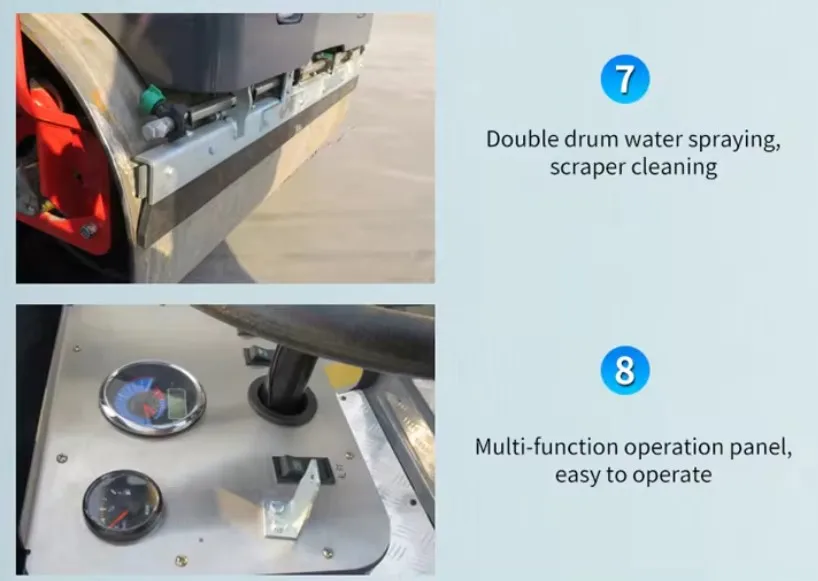 7

Double drum water spraying, scraper cleaning

8

Multi-function operation panel, easy to operate