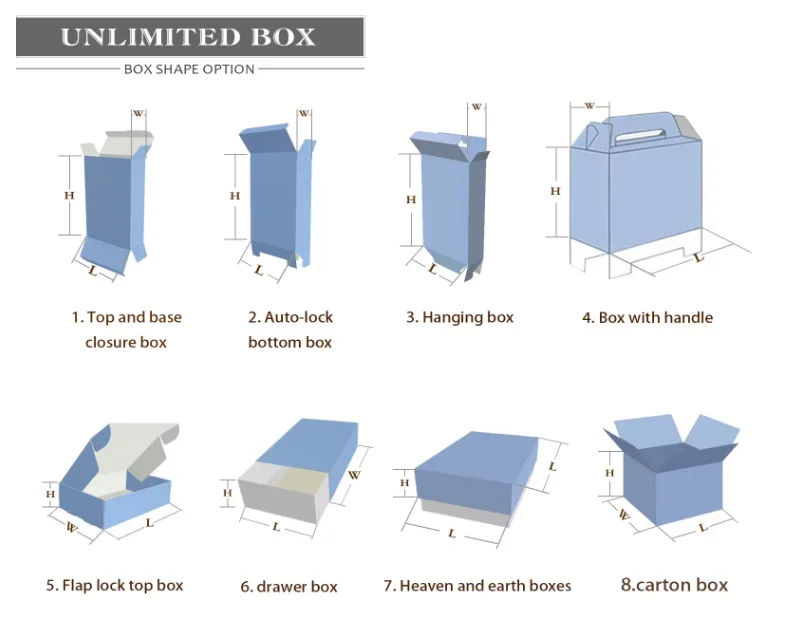 UNLIMITED BOX

BOX SHAPE OPTION

W
H
L

1. Top and base closure box

W
H
L

2. Auto-lock bottom box

W
H
L

3. Hanging box

W
H
L

4. Box with handle

H
W
L

5. Flap lock top box

H
W
L

6. drawer box

H
L
L

7. Heaven and earth boxes

H
W
L

8.carton box