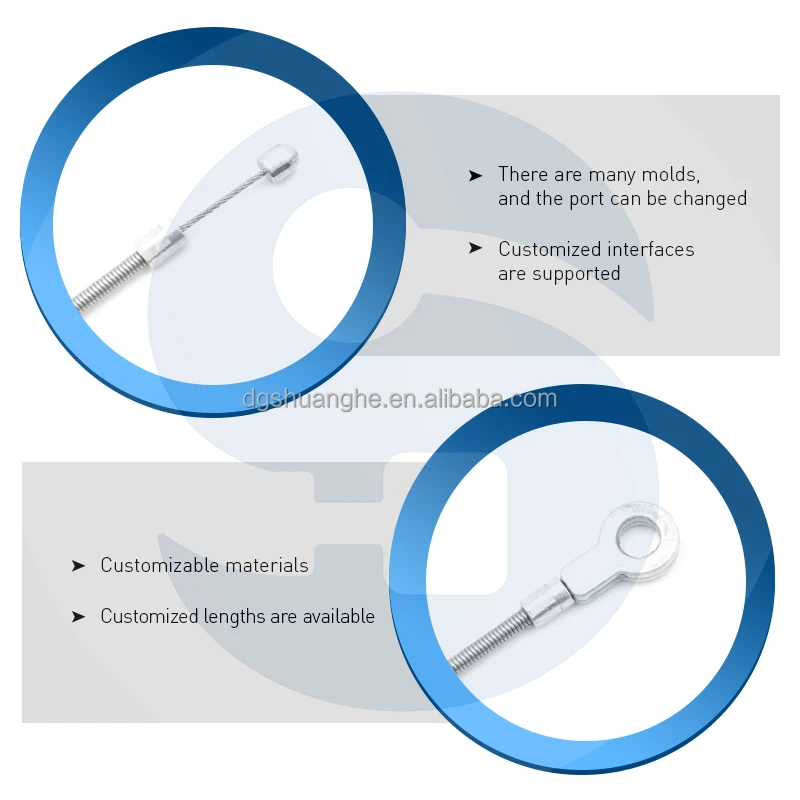 ➤ There are many molds, and the port can be changed

➤ Customized interfaces are supported

dgshuanghe.en.alibaba.com

➤ Customizable materials

➤ Customized lengths are available