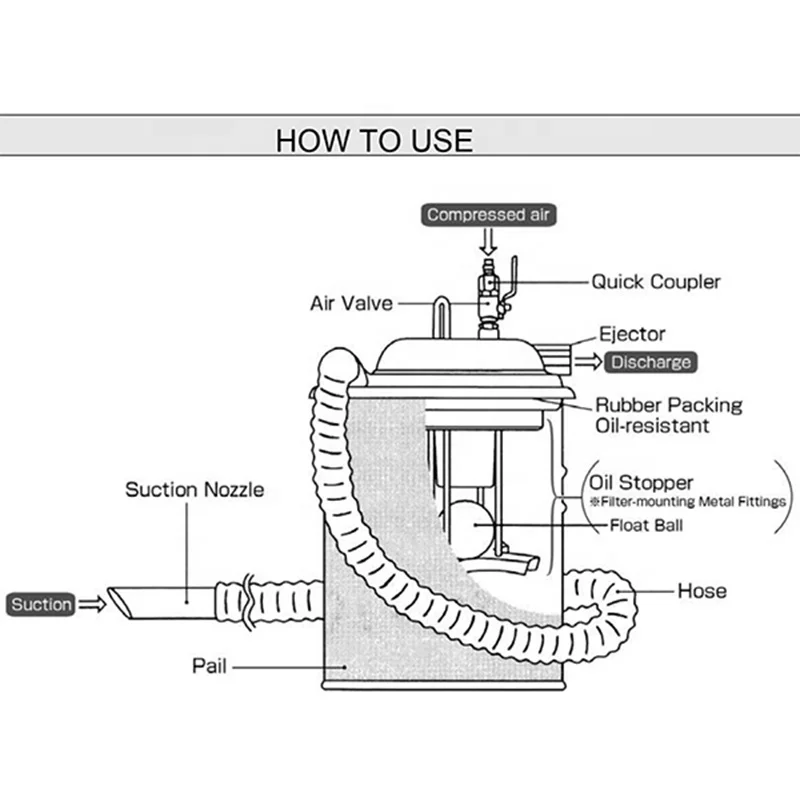 HOW TO USE

Compressed air

Quick Coupler

Air Valve

Ejector

Discharge

Rubber Packing
Oil-resistant

Oil Stopper
※Filter-mounting Metal Fittings

Float Ball

Suction Nozzle

Suction

Hose

Pail