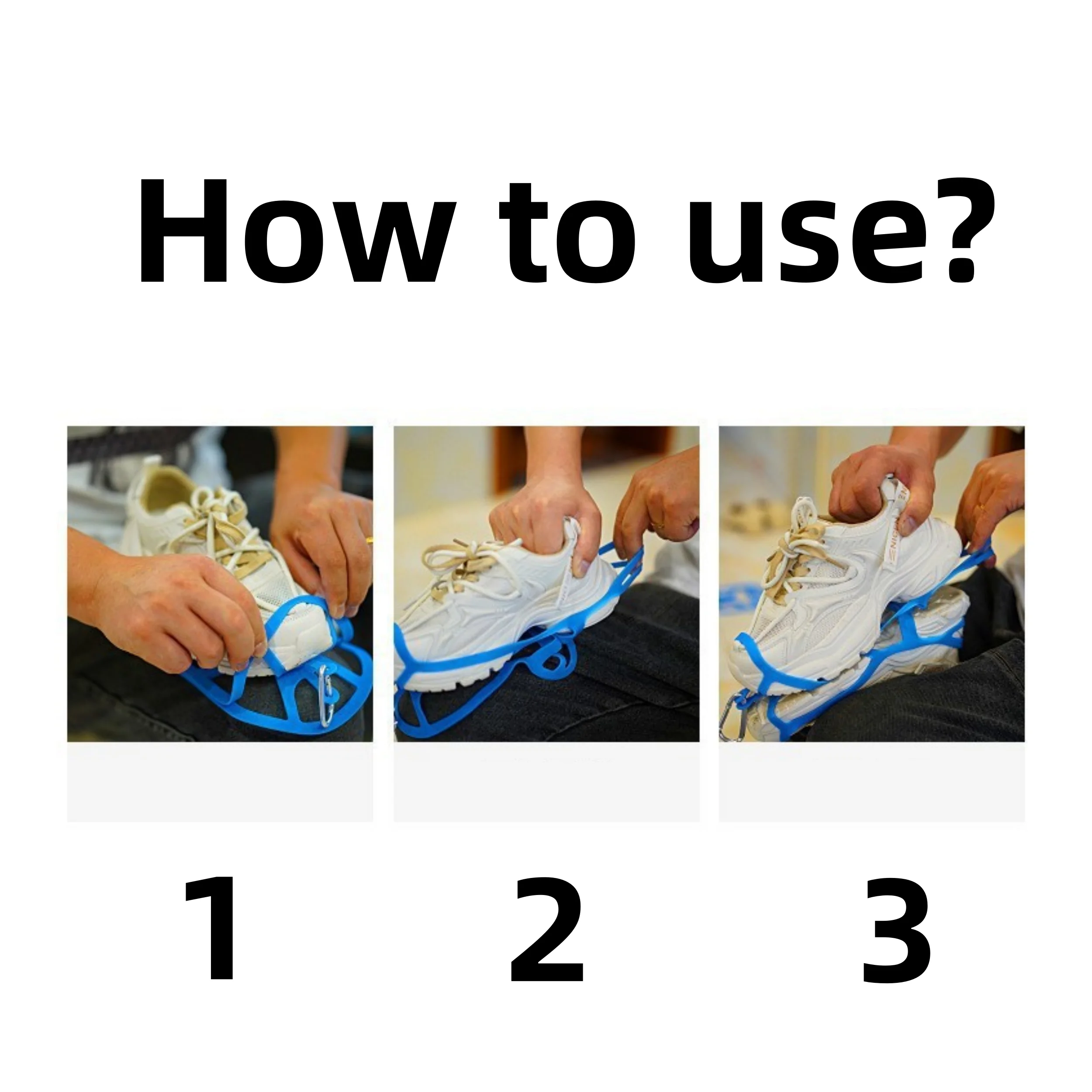 How to use?

1

2

3