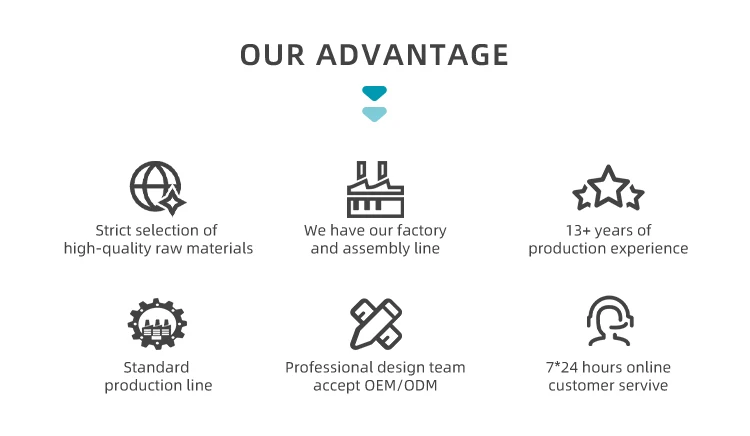 OUR ADVANTAGE

Strict selection of high-quality raw materials

We have our factory and assembly line

13+ years of production experience

Standard production line

Professional design team accept OEM/ODM

7*24 hours online customer servive