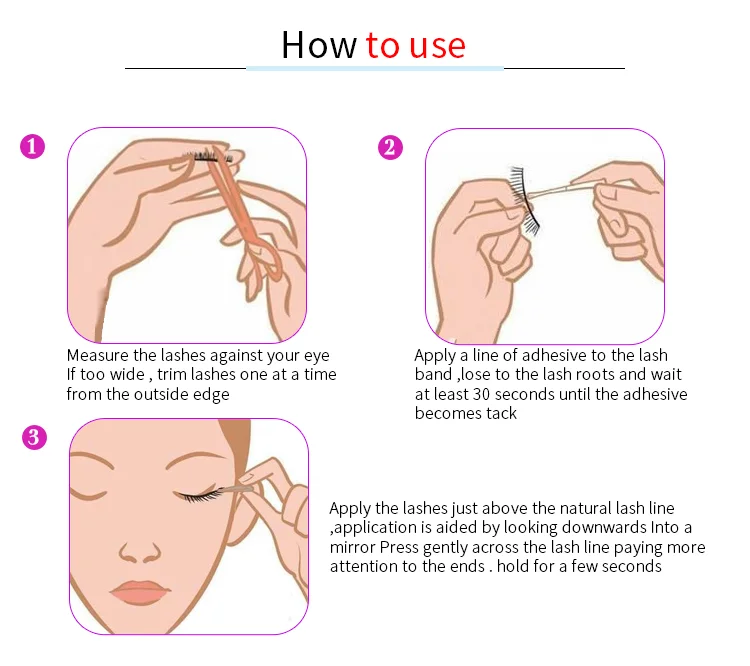 How to use

1

Measure the lashes against your eye If too wide , trim lashes one at a time from the outside edge

2

Apply a line of adhesive to the lash band ,lose to the lash roots and wait at least 30 seconds until the adhesive becomes tack

3

Apply the lashes just above the natural lash line ,application is aided by looking downwards Into a mirror Press gently across the lash line paying more attention to the ends . hold for a few seconds