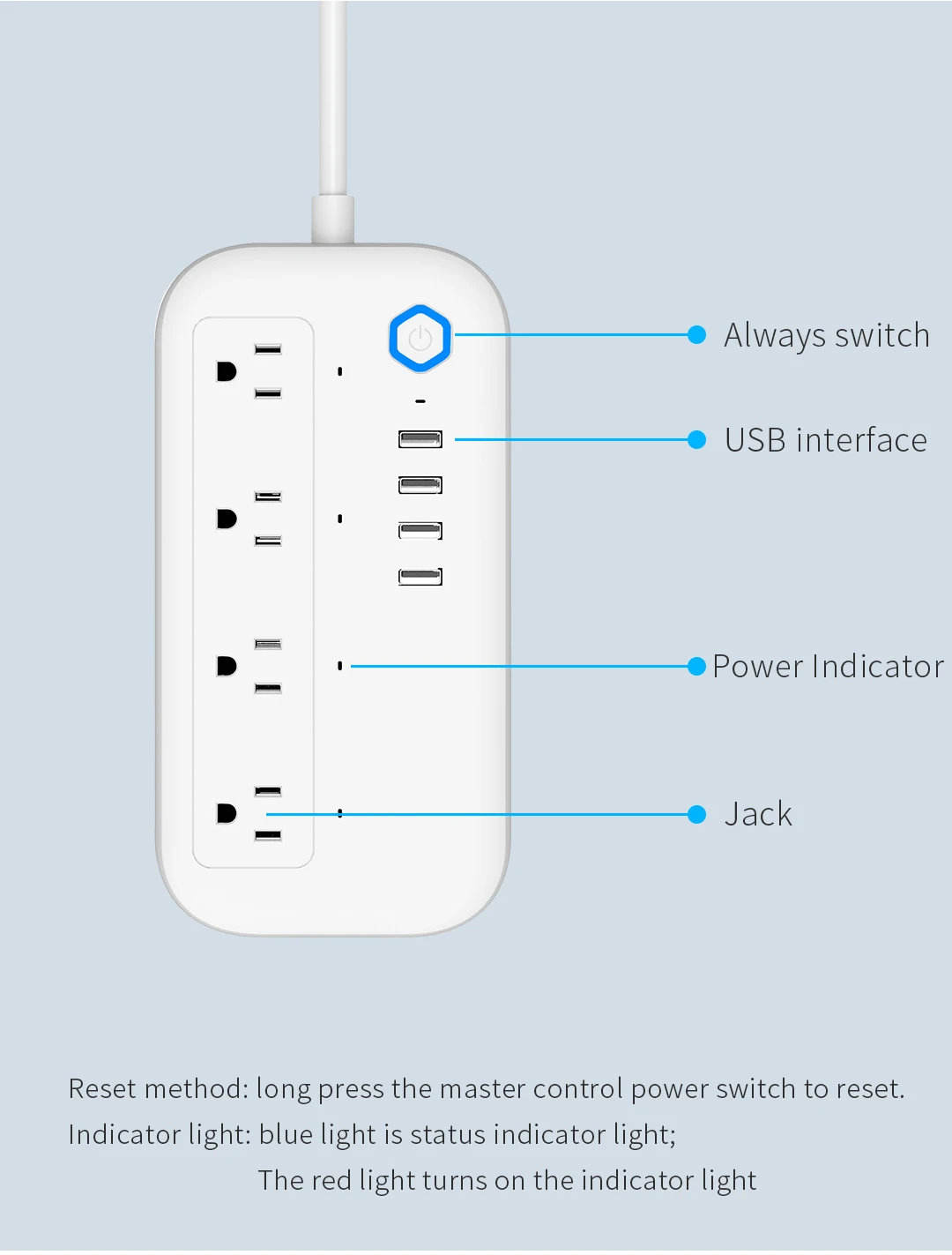 Always switch

USB interface

Power Indicator

Jack

Reset method: long press the master control power switch to reset.
Indicator light: blue light is status indicator light;
The red light turns on the indicator light