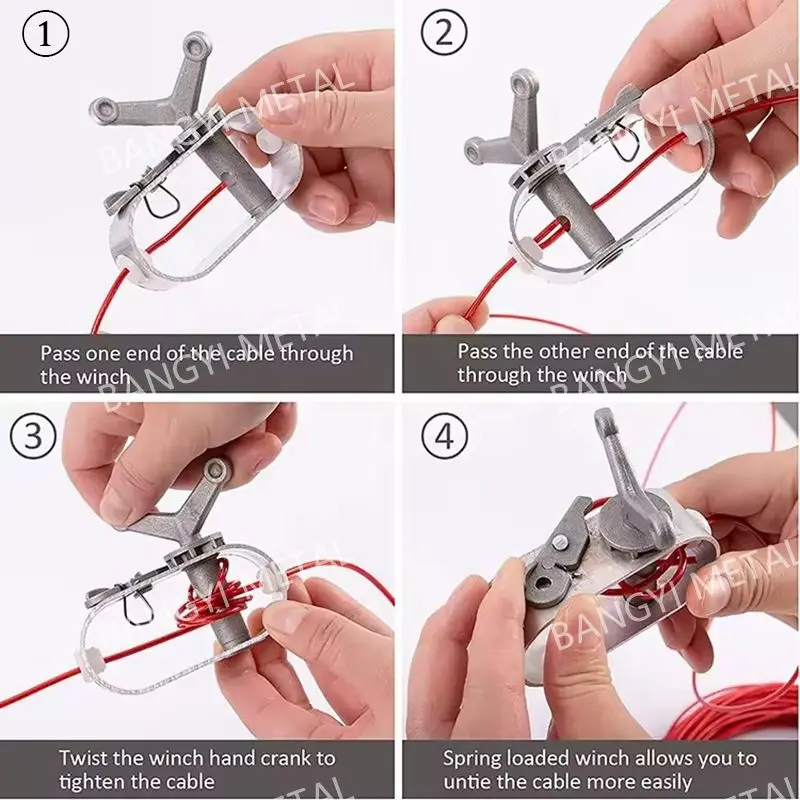 ①
BANGYI METAL
Pass one end of the cable through the winch

②
BANGYI METAL
Pass the other end of the cable through the winch

③
BANGYI METAL
Twist the winch hand crank to tighten the cable

④
BANGYI METAL
Spring loaded winch allows you to untie the cable more easily