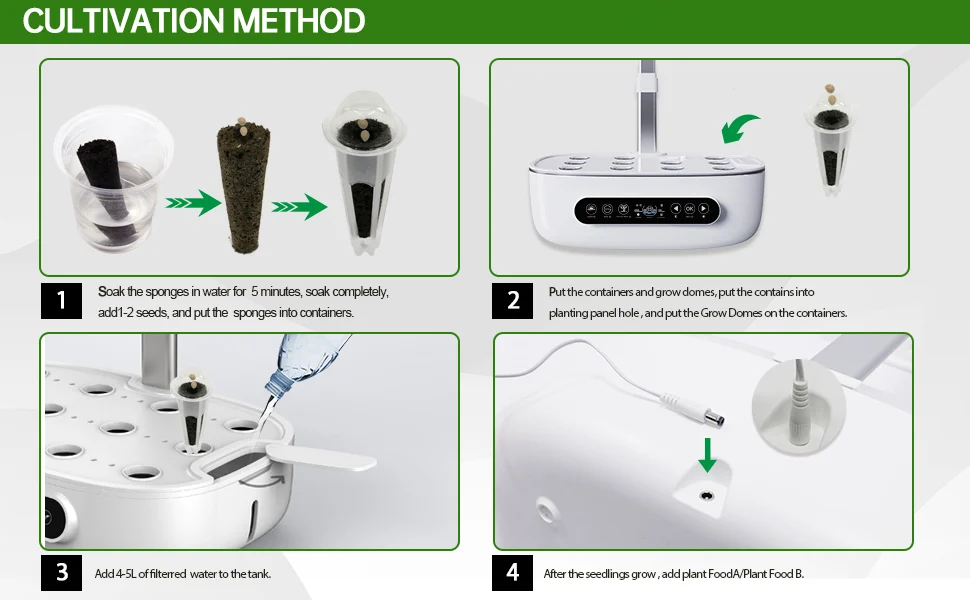 CULTIVATION METHOD

1
Soak the sponges in water for 5 minutes, soak completely, add1-2 seeds, and put the sponges into containers.

2
Put the containers and grow domes, put the contains into planting panel hole , and put the Grow Domes on the containers.

3
Add 4-5L of filterred water to the tank.

4
After the seedlings grow , add plant FoodA/Plant Food B.