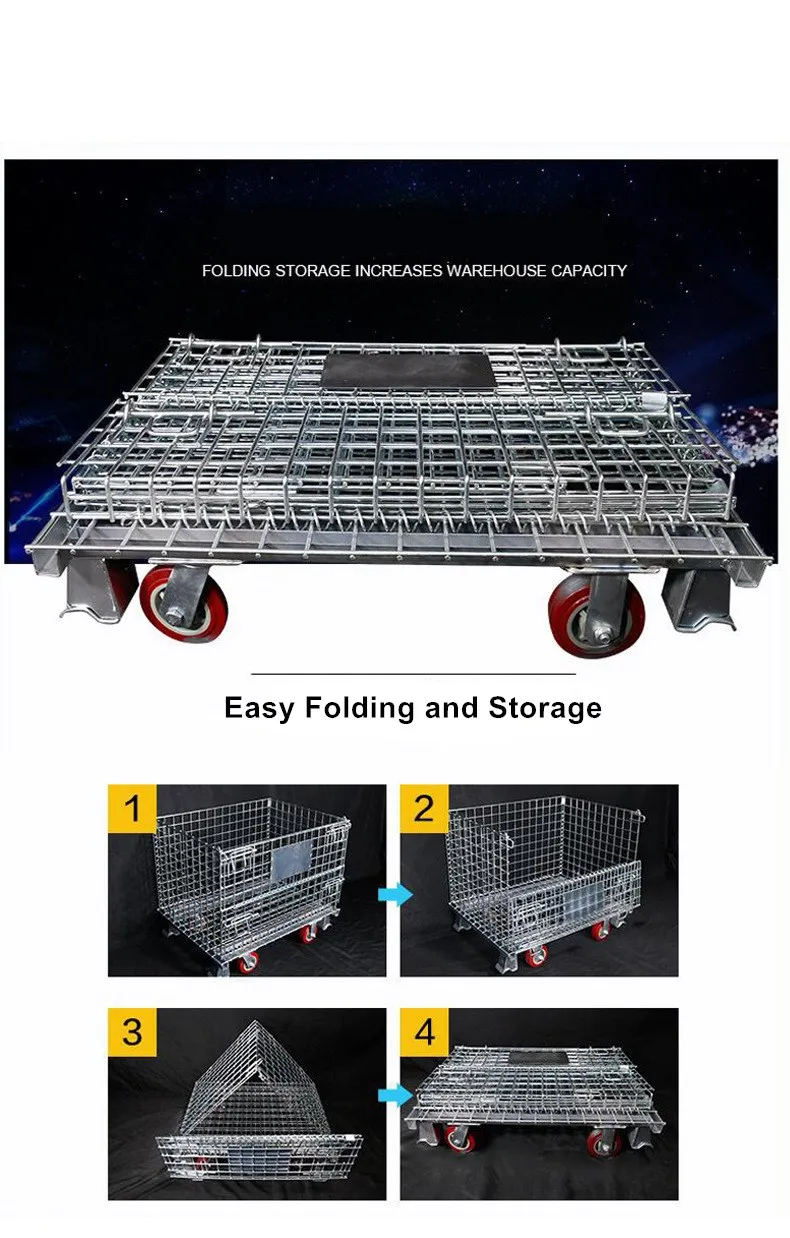 FOLDING STORAGE INCREASES WAREHOUSE CAPACITY

Easy Folding and Storage

1

2

3

4