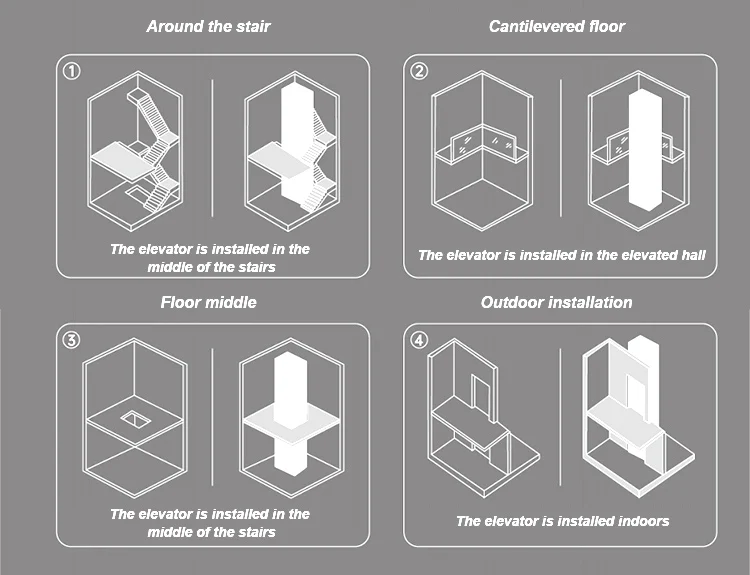 Around the stair

①

The elevator is installed in the middle of the stairs

Cantilevered floor

②

The elevator is installed in the elevated hall

Floor middle

③

The elevator is installed in the middle of the stairs

Outdoor installation

④

The elevator is installed indoors